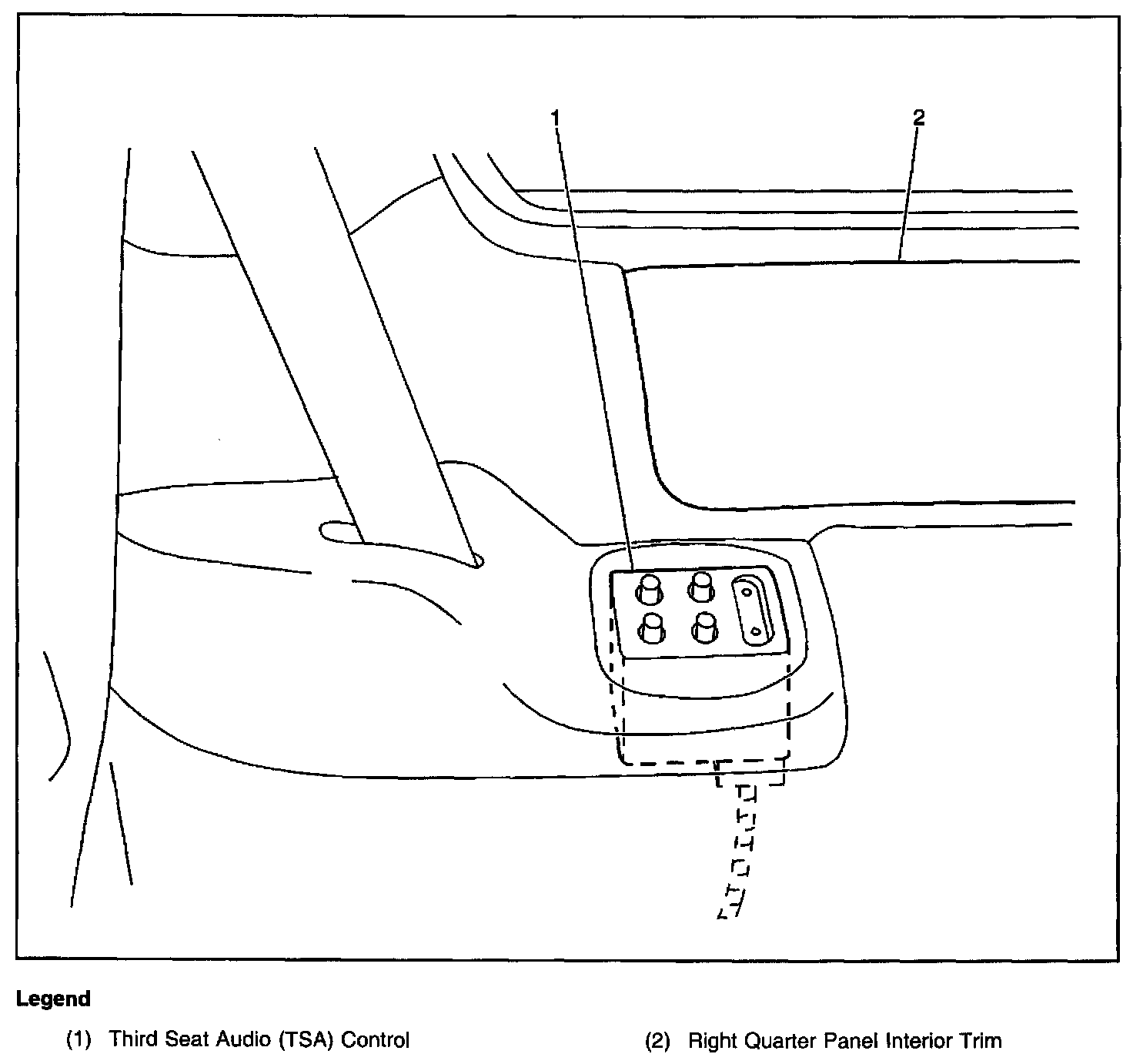 1

2

Legend

(1) Third Seat Audio (TSA) Control

(2) Right Quarter Panel Interior Trim