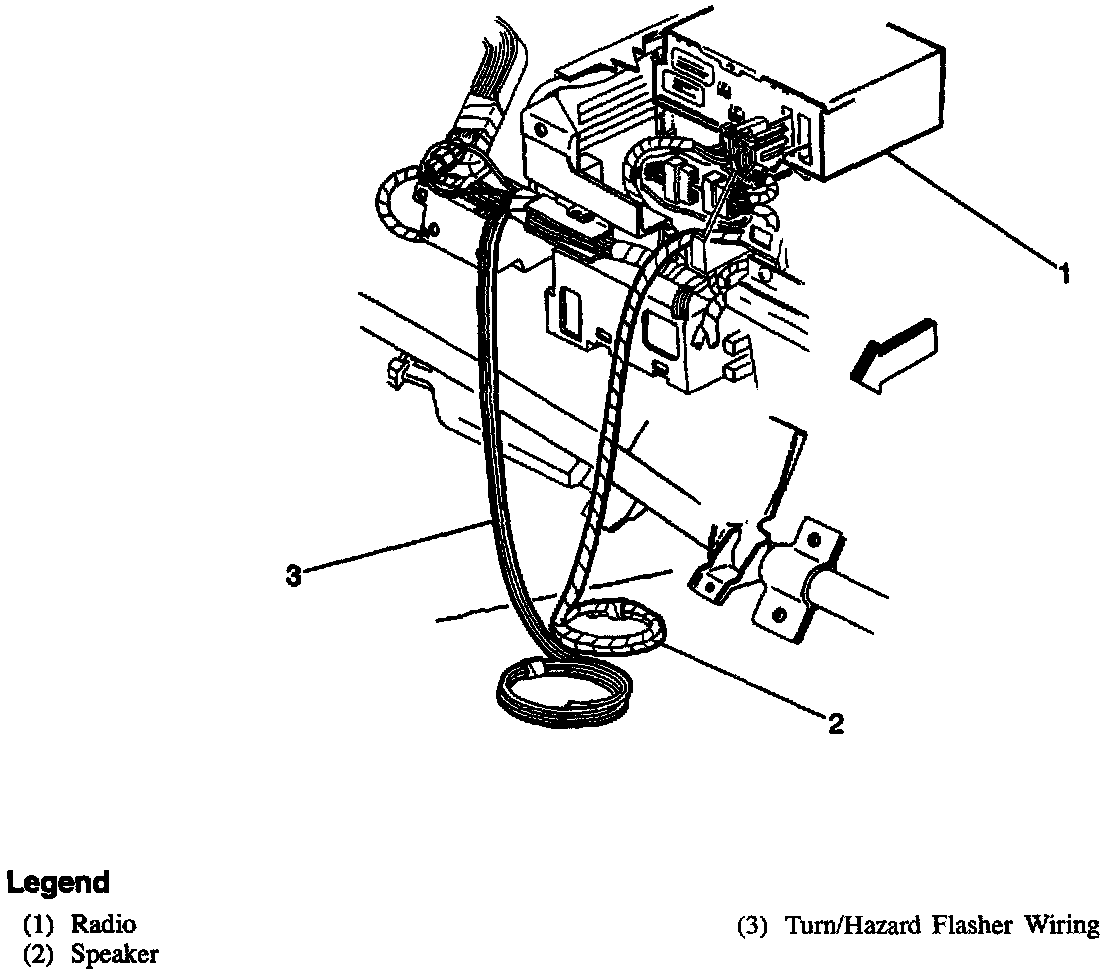 1

3

2

Legend

(1) Radio
(2) Speaker

(3) Turn/Hazard Flasher Wiring