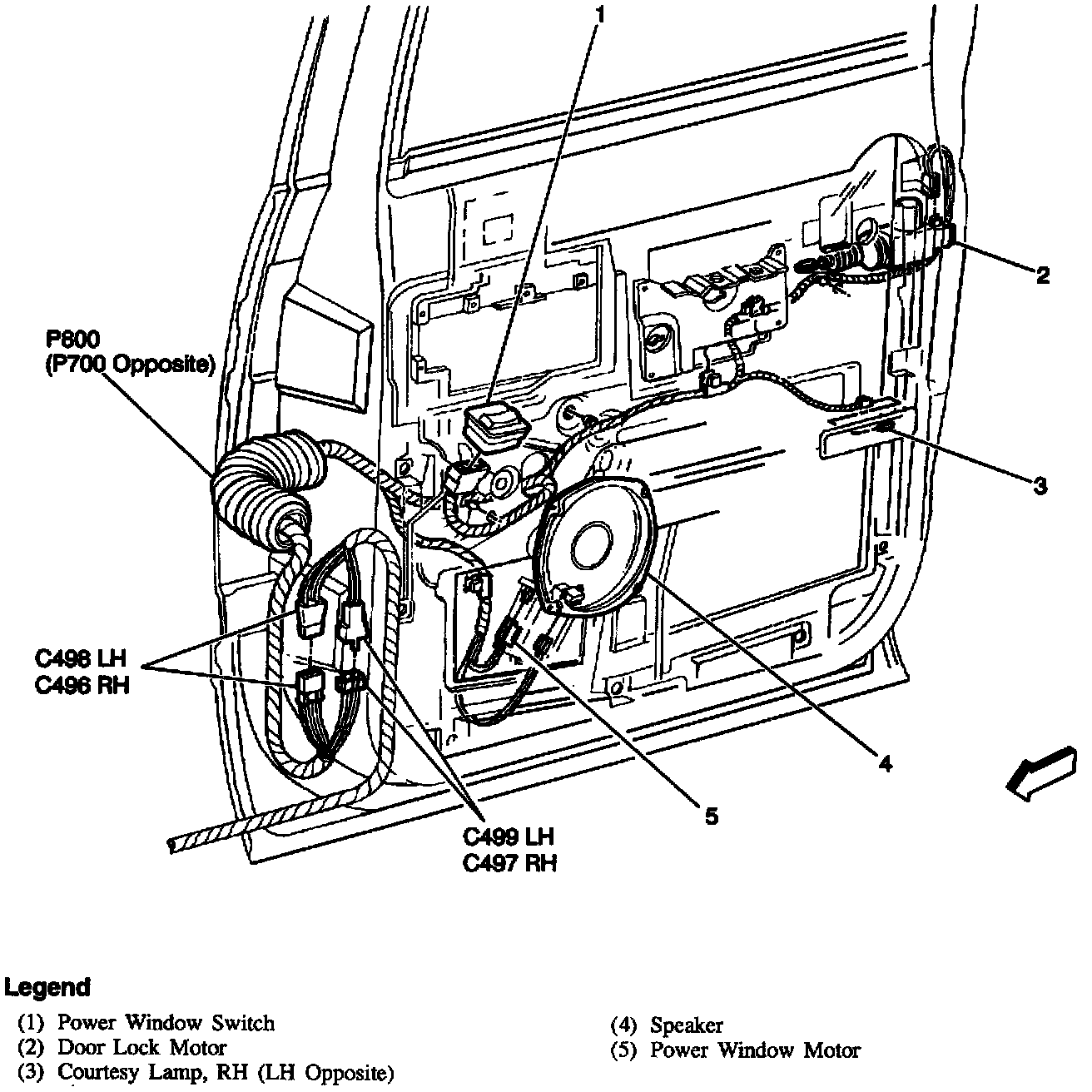 1

2

P800
(P700 Opposite)

3

C498 LH
C496 RH

4

5

C499 LH
C497 RH

Legend
(1) Power Window Switch
(2) Door Lock Motor
(3) Courtesy Lamp, RH (LH Opposite)
(4) Speaker
(5) Power Window Motor