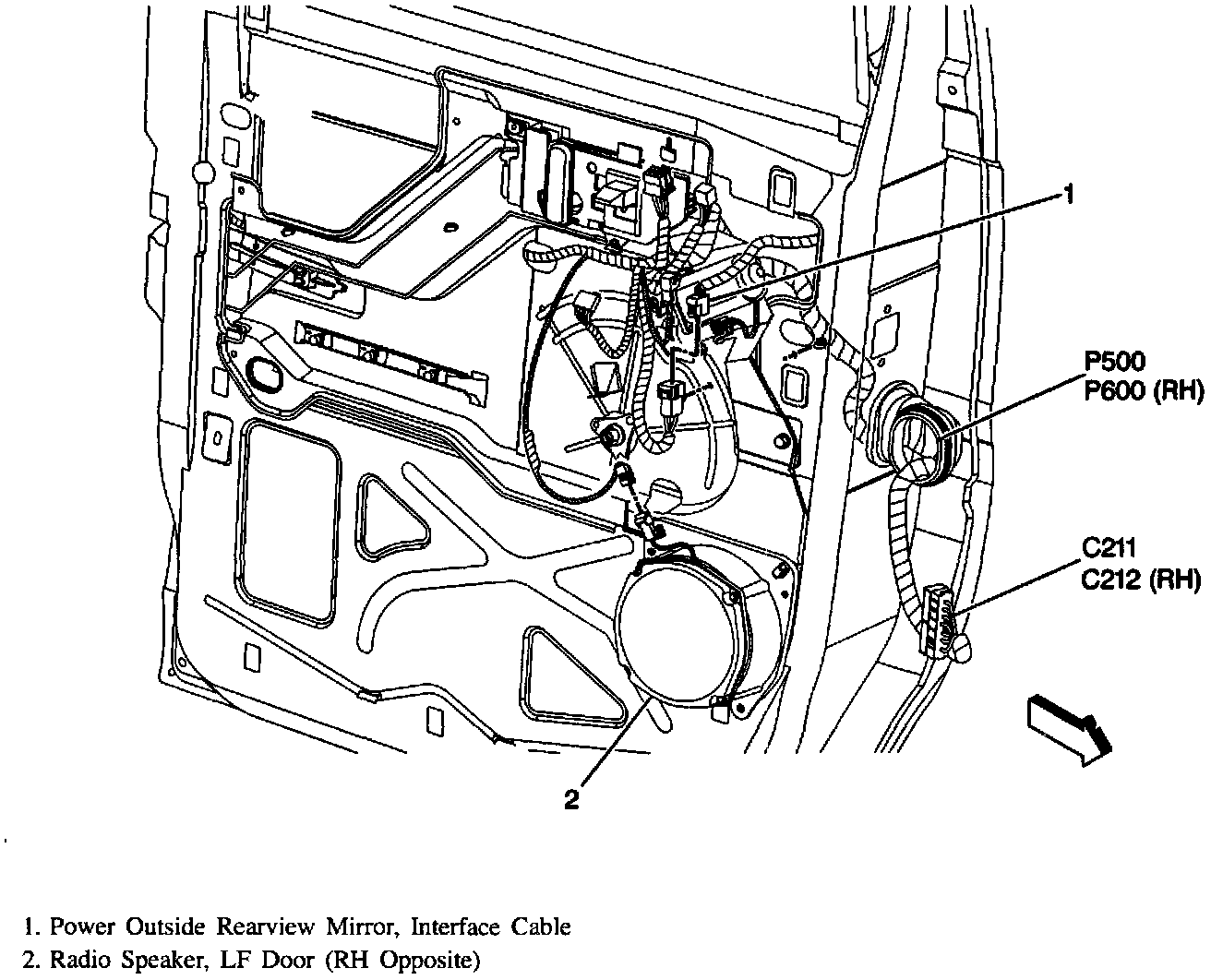 1

P500
P600 (RH)

C211
C212 (RH)

2

1. Power Outside Rearview Mirror, Interface Cable
2. Radio Speaker, LF Door (RH Opposite)