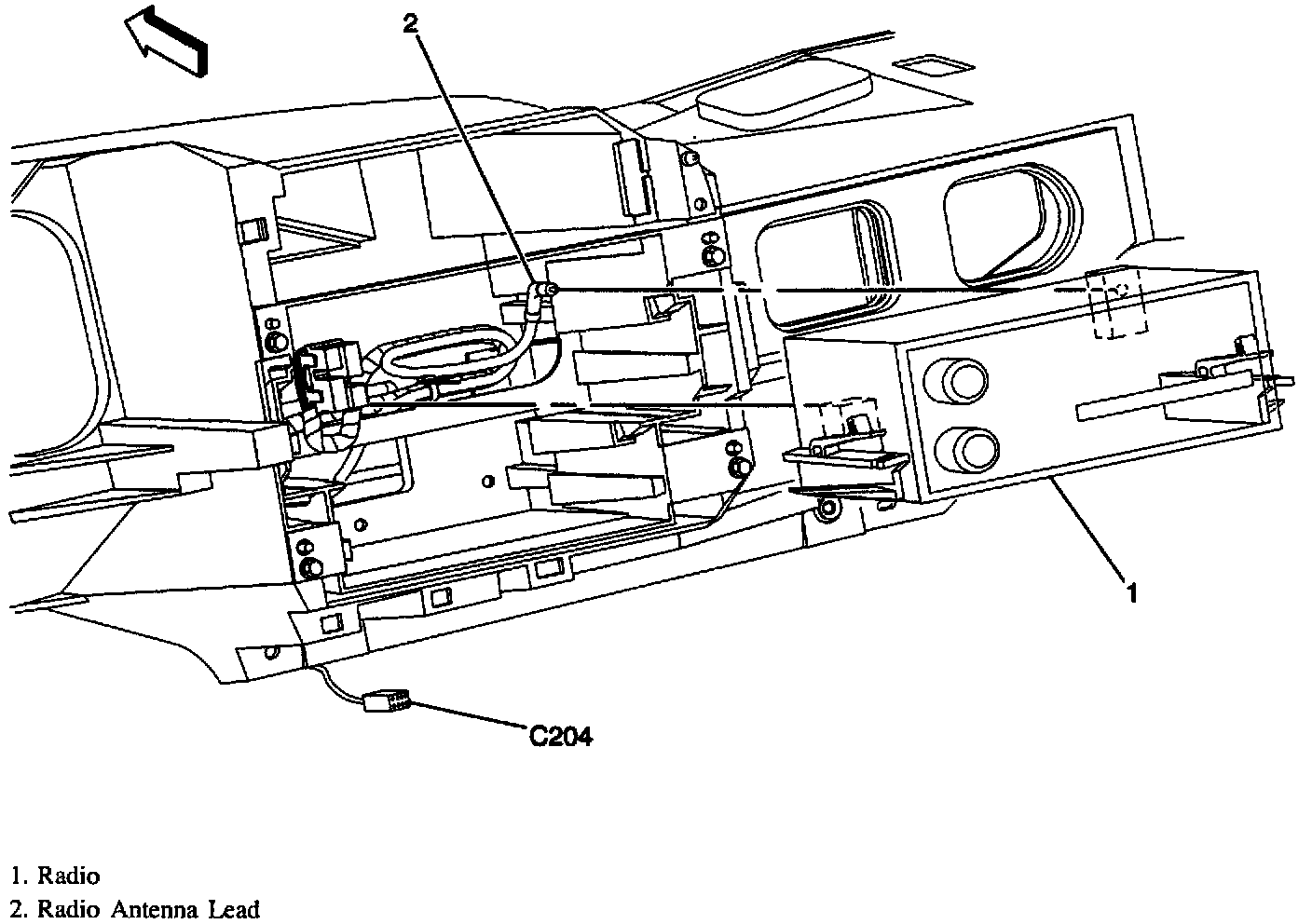 2

1

C204

1. Radio
2. Radio Antenna Lead