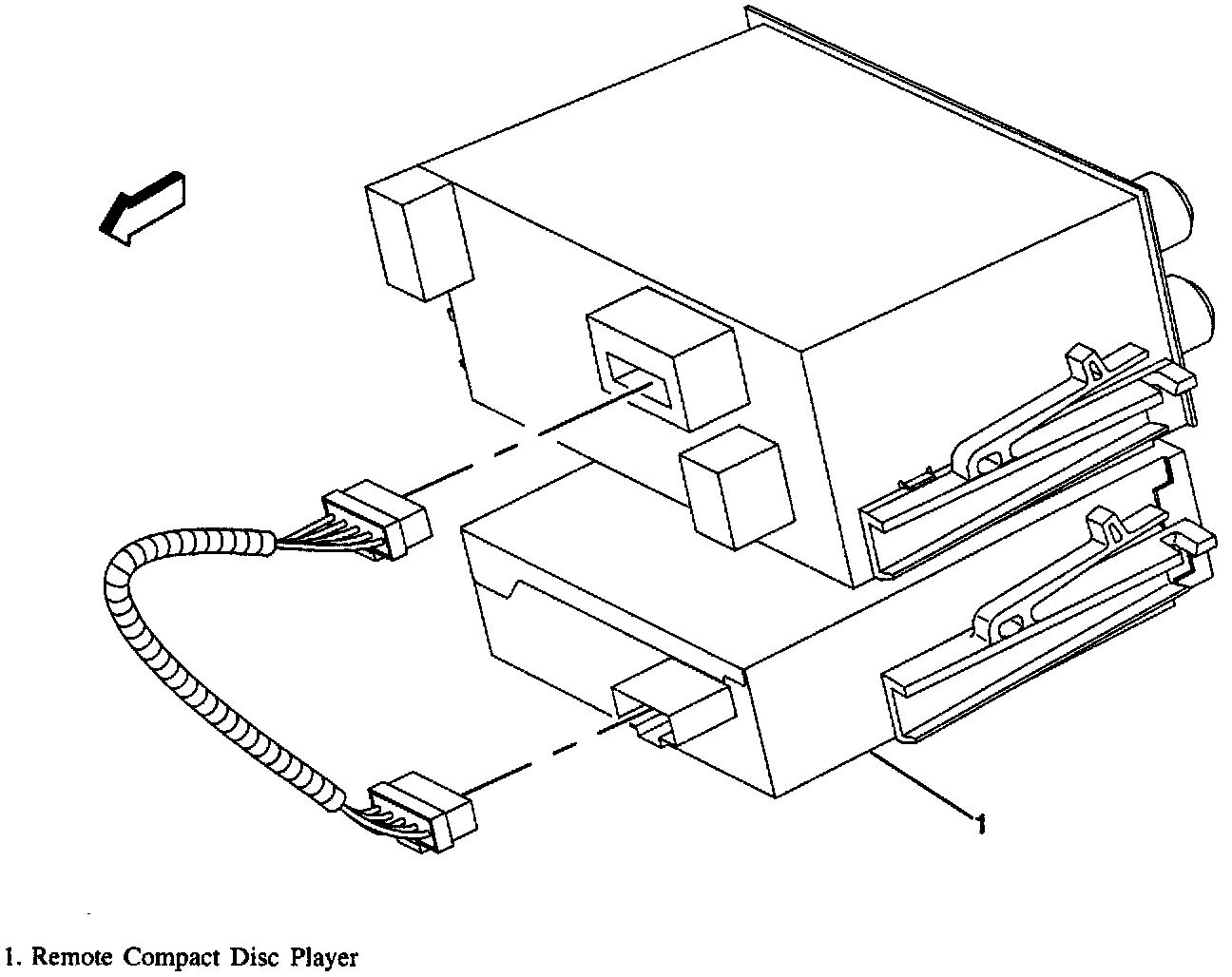 1

1. Remote Compact Disc Player