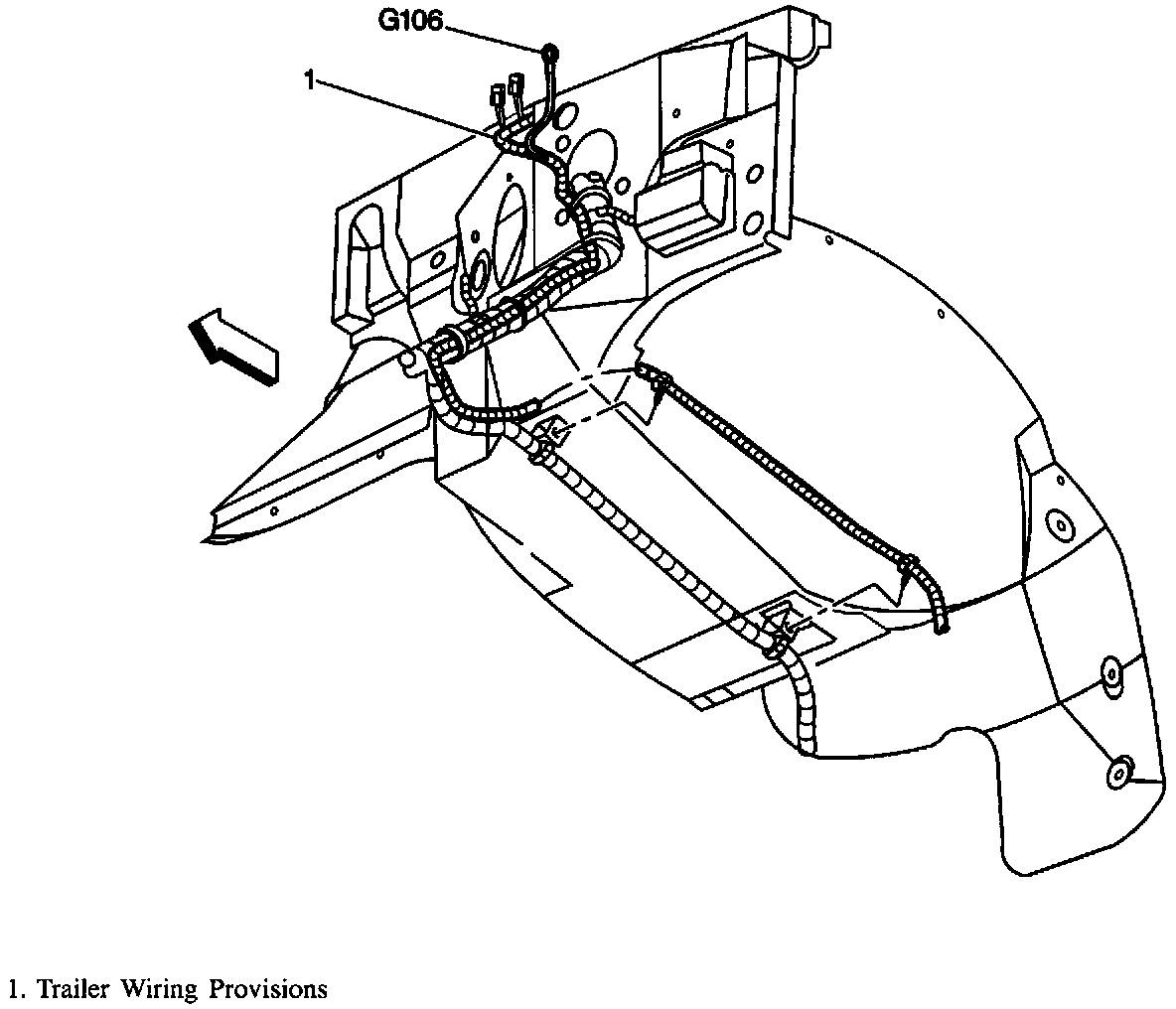 G106
1

1. Trailer Wiring Provisions