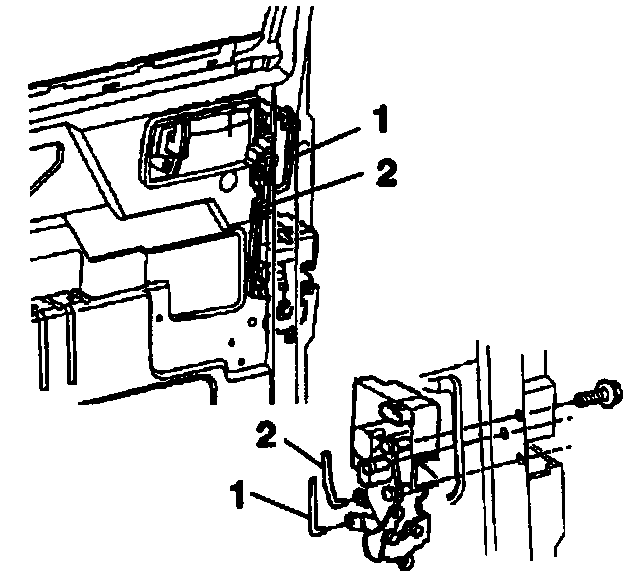 1
2
2
1