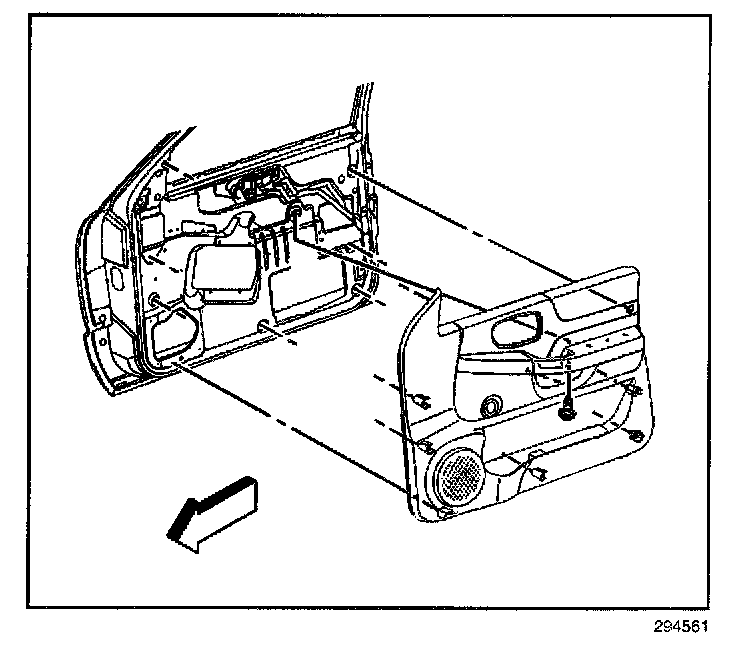 294561