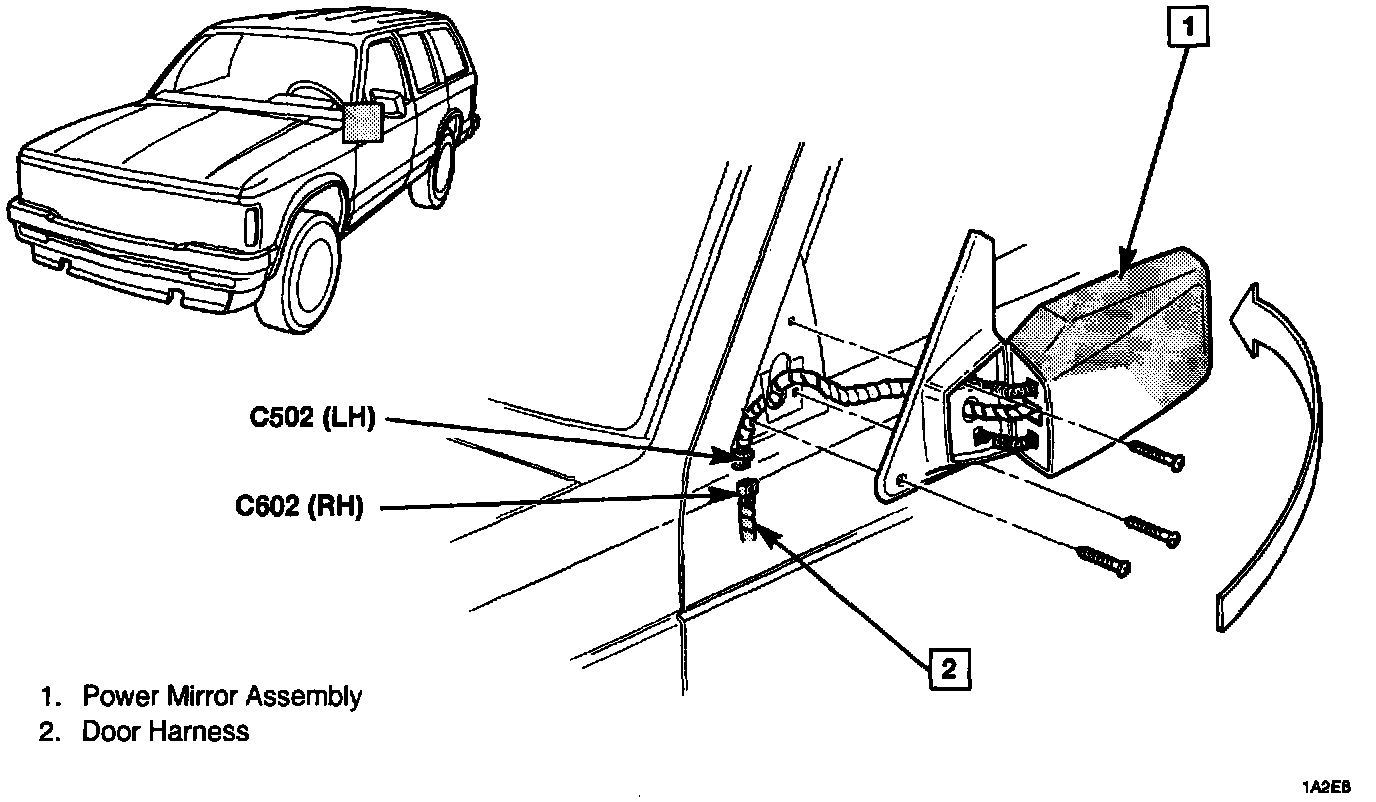 1

C502 (LH)

C602 (RH)

2

1. Power Mirror Assembly
2. Door Harness

1A2EB