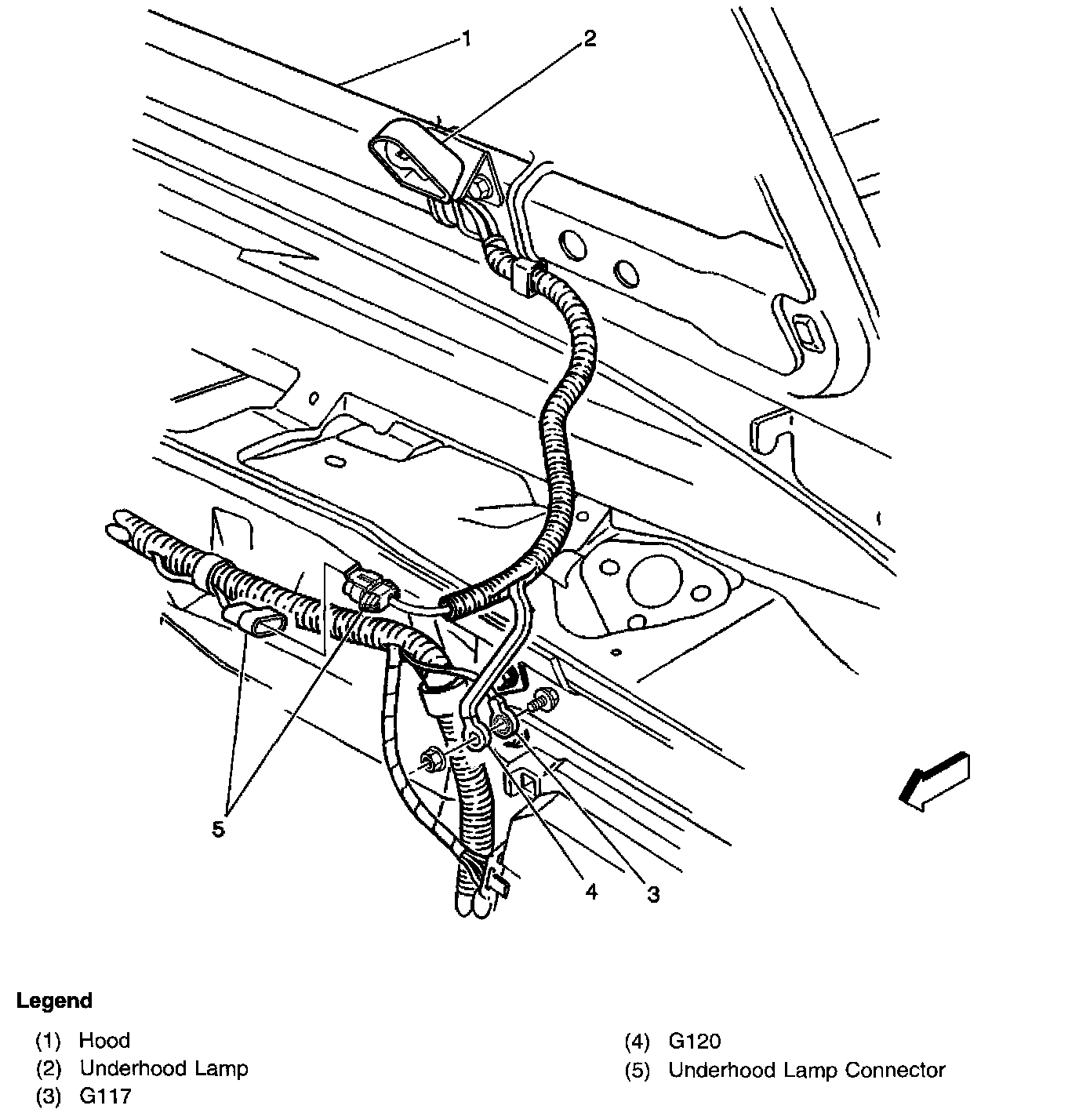 1
2
5
4
3

Legend

(1) Hood
(2) Underhood Lamp
(3) G117

(4) G120
(5) Underhood Lamp Connector