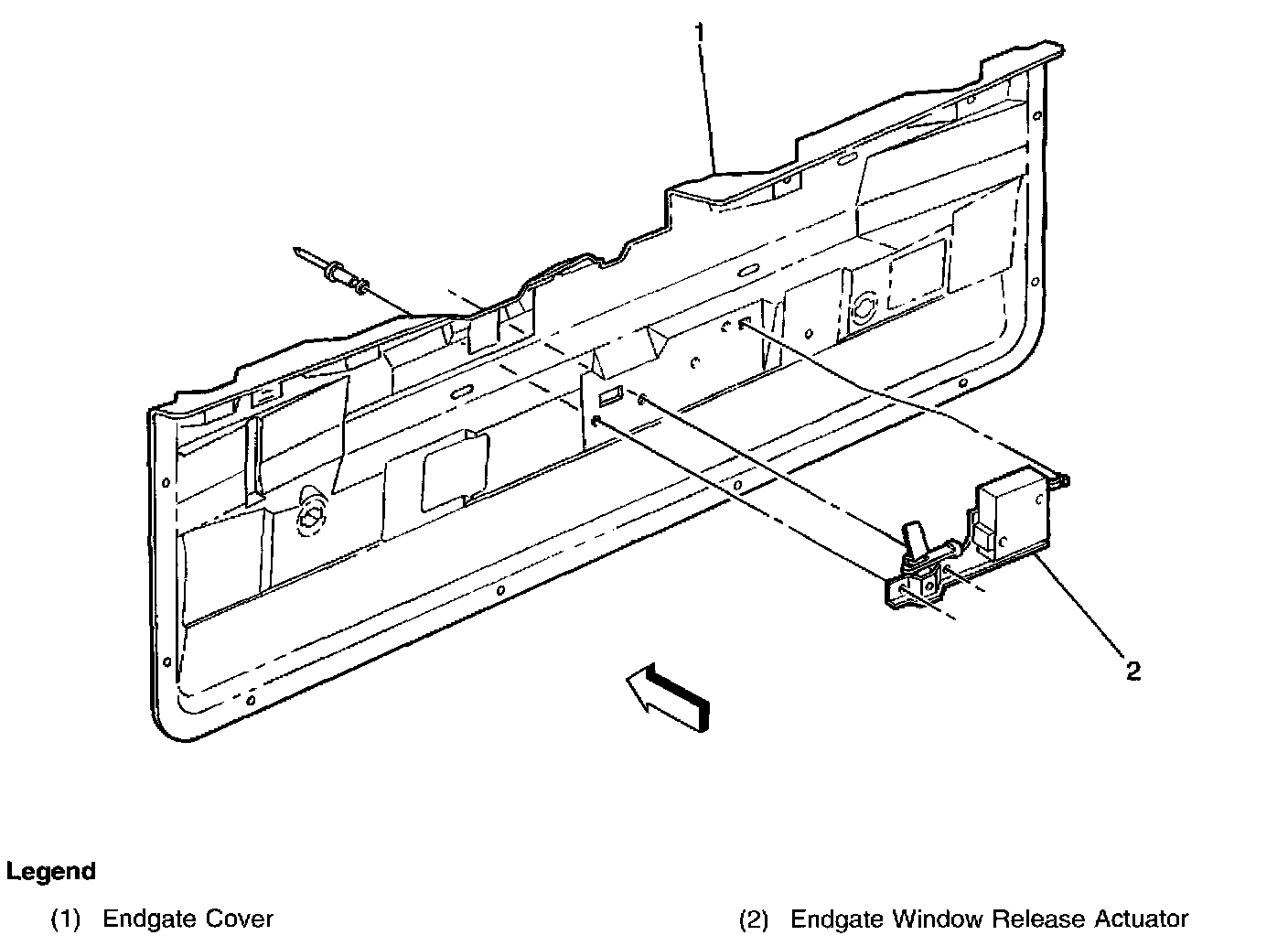 1

2

Legend

(1) Endgate Cover

(2) Endgate Window Release Actuator