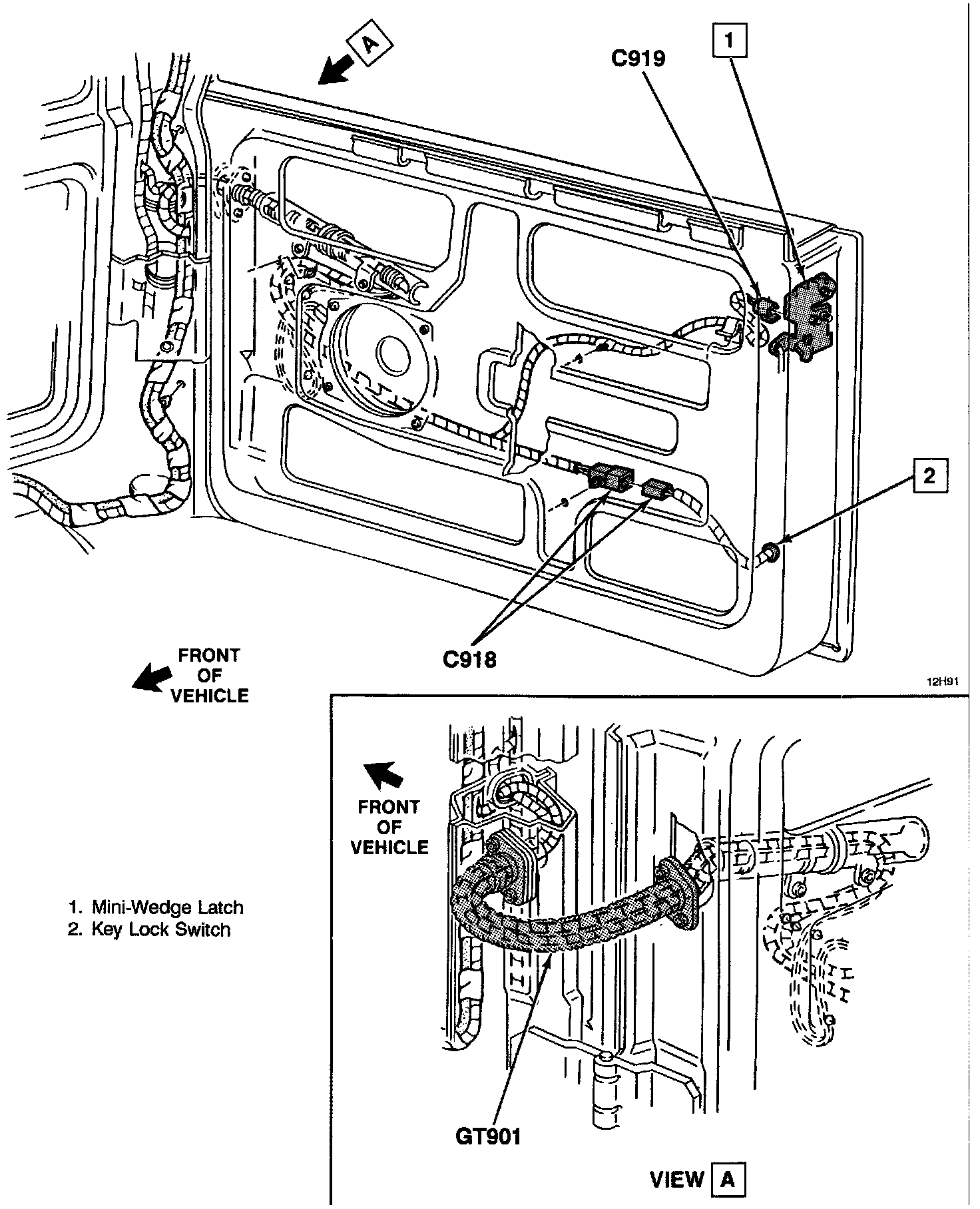 A

C919

1

2

C918

FRONT OF VEHICLE

12H91

FRONT OF VEHICLE

1. Mini-Wedge Latch
2. Key Lock Switch

GT901

VIEW A