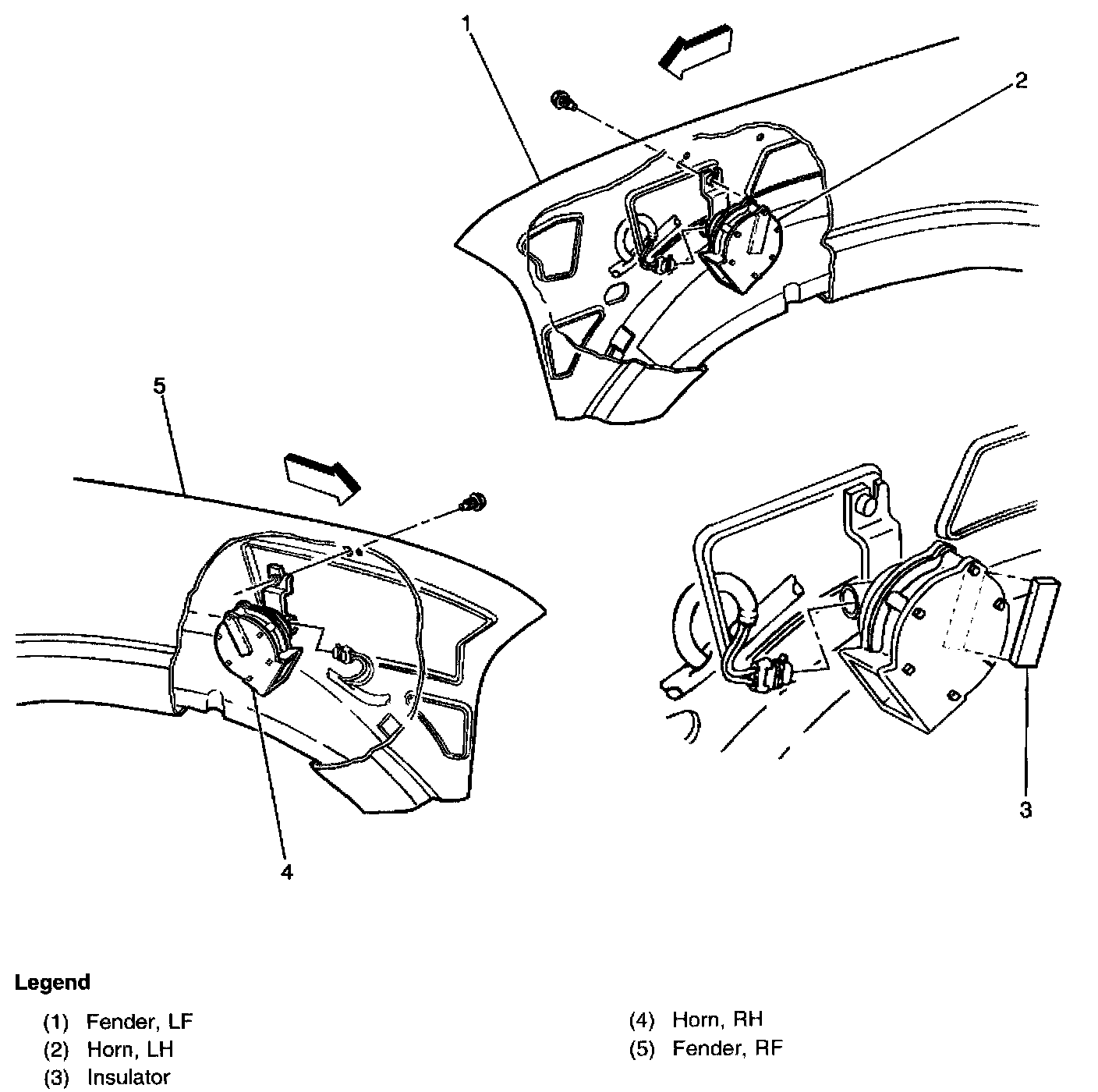 1
2
5
3
4

Legend

(1) Fender, LF
(2) Horn, LH
(3) Insulator

(4) Horn, RH
(5) Fender, RF