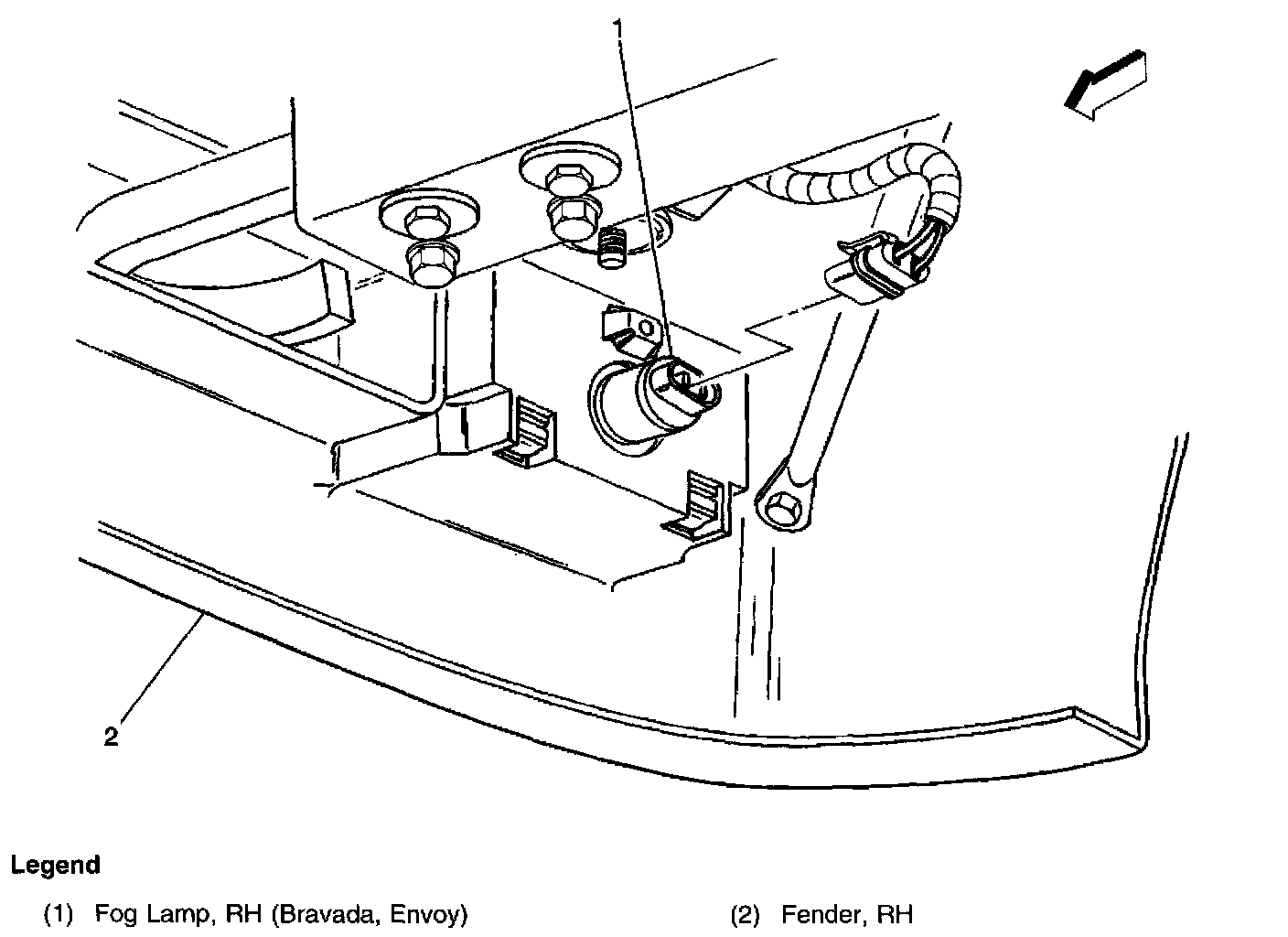 1

2

Legend

(1) Fog Lamp, RH (Bravada, Envoy)

(2) Fender, RH