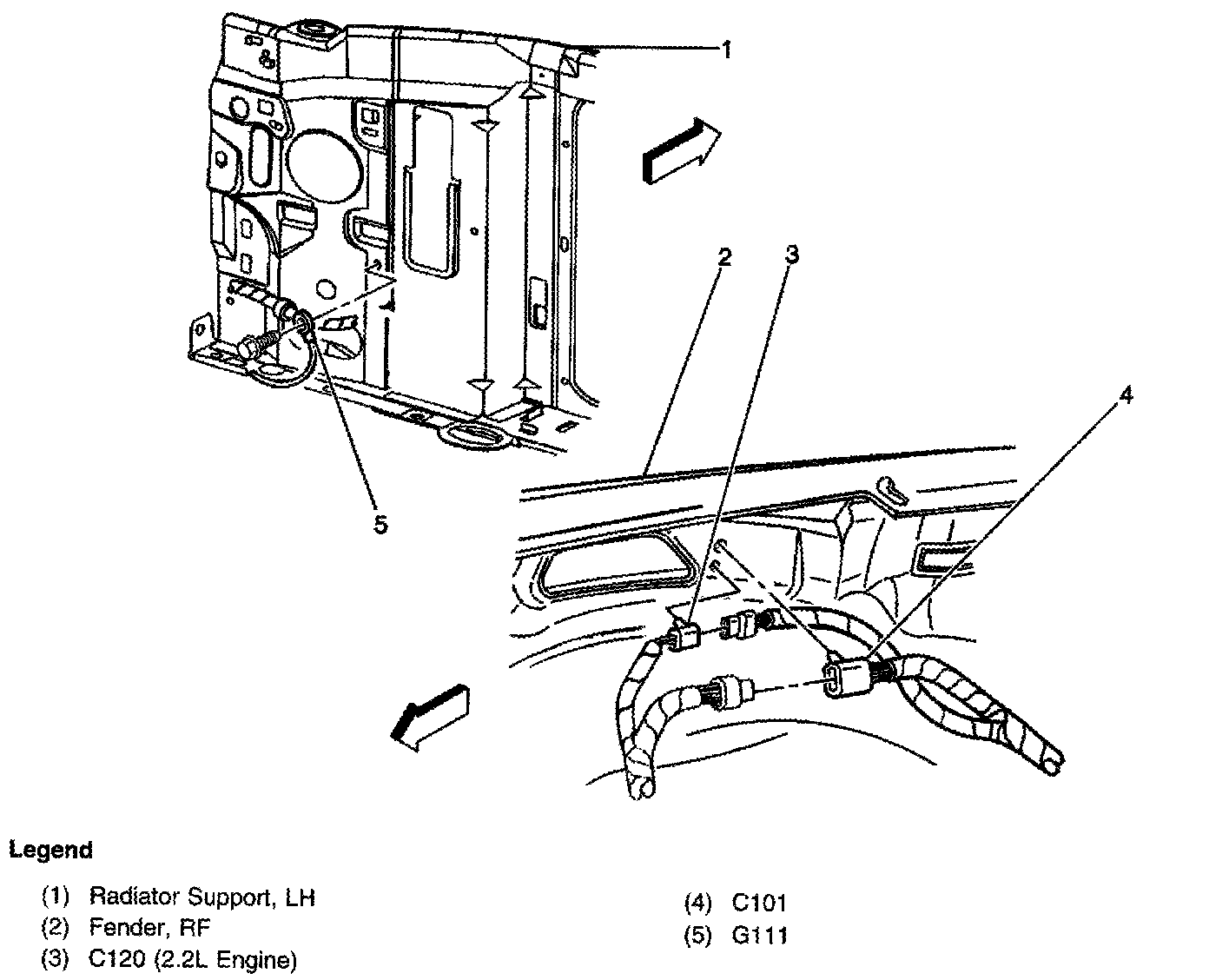 1

2

3

4

5

Legend

(1) Radiator Support, LH
(2) Fender, RF
(3) C120 (2.2L Engine)

(4) C101
(5) G111