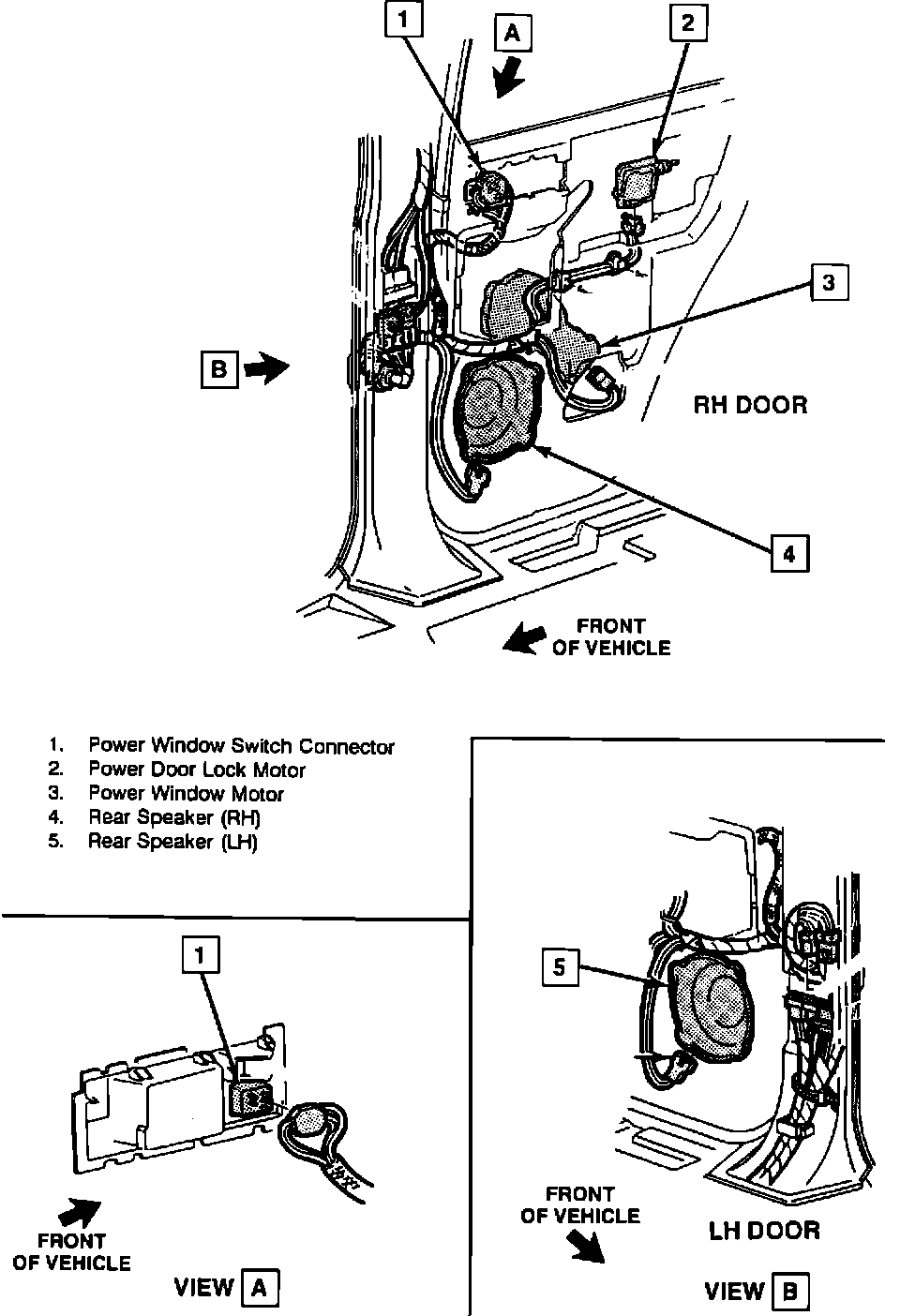 1
A
2
3
B
RH DOOR
4
FRONT OF VEHICLE

1. Power Window Switch Connector
2. Power Door Lock Motor
3. Power Window Motor
4. Rear Speaker (RH)
5. Rear Speaker (LH)

1
FRONT OF VEHICLE
VIEW A

5
FRONT OF VEHICLE
LH DOOR
VIEW B