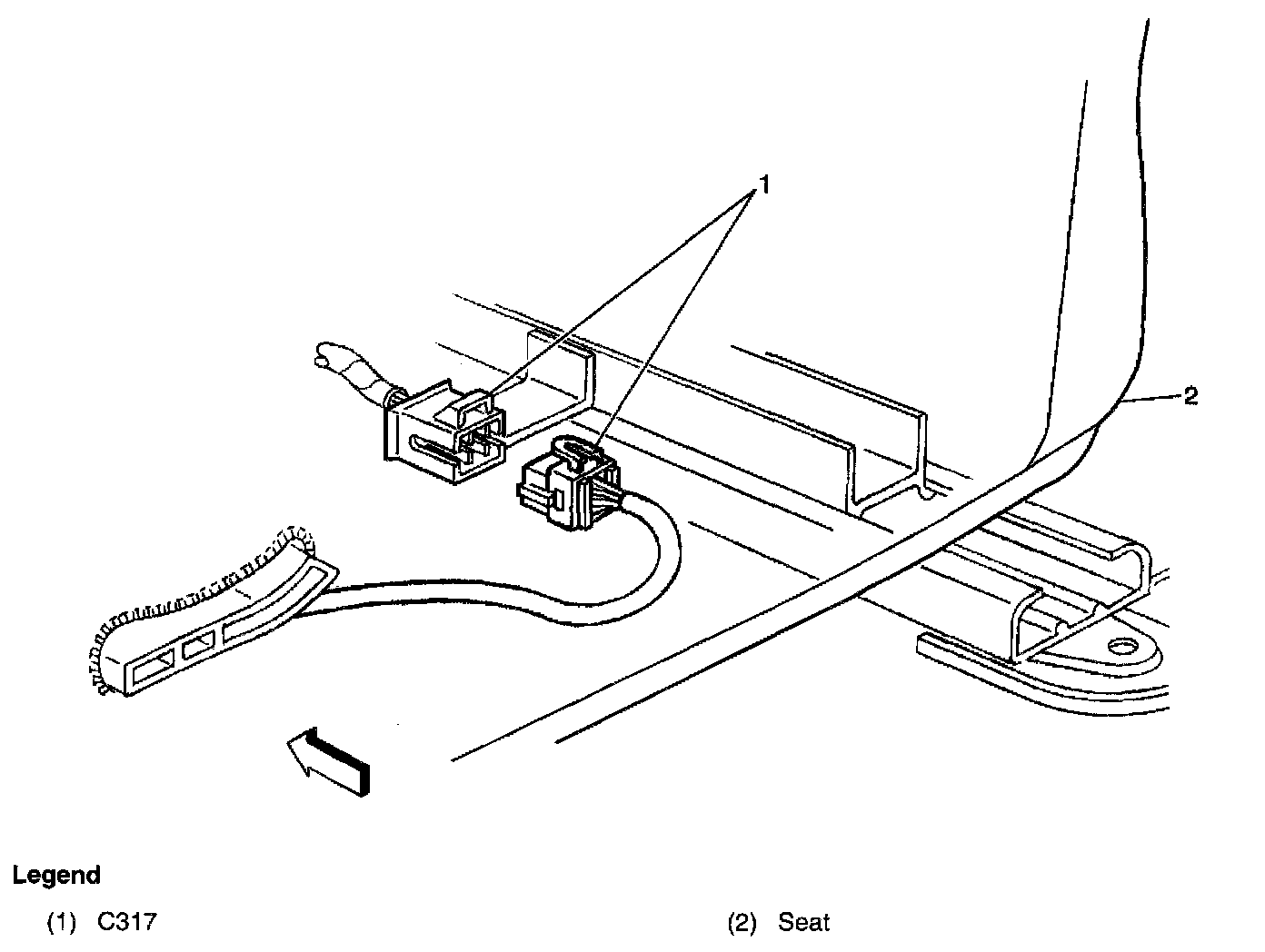 1

2

Legend

(1) C317

(2) Seat