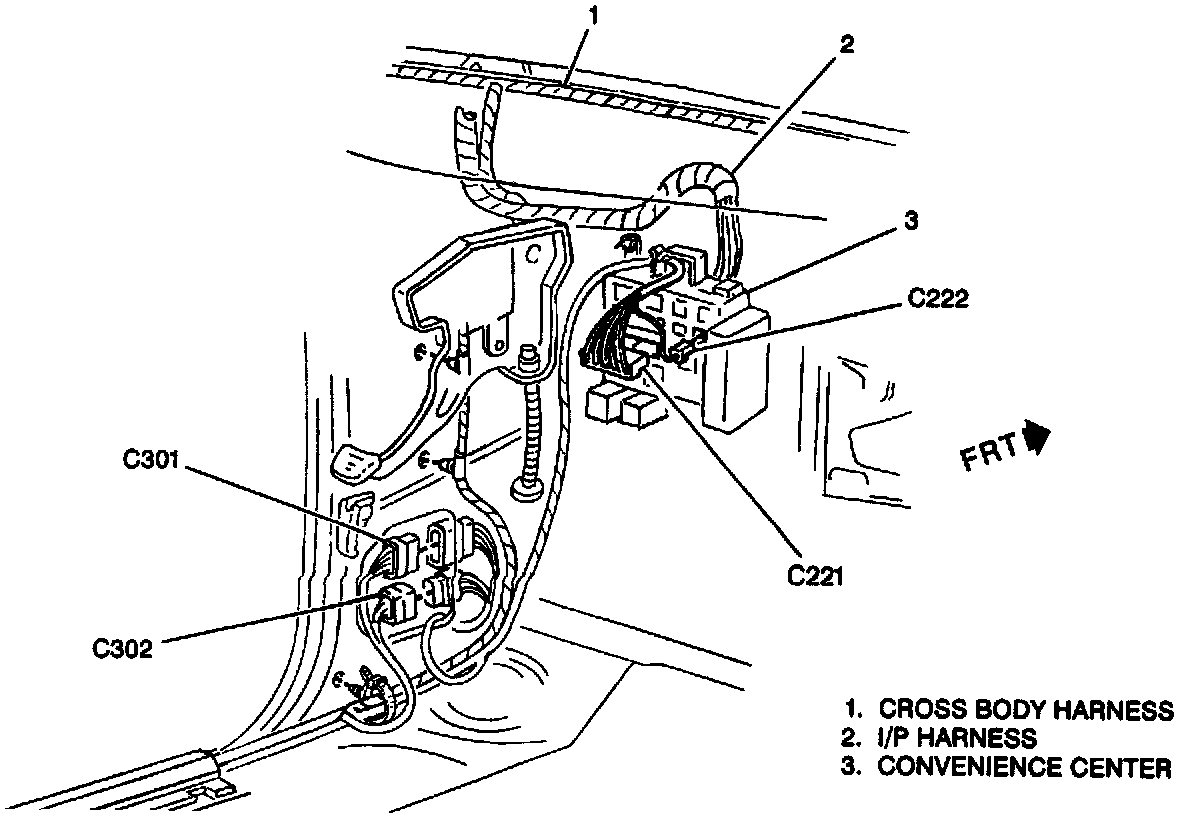 1
2
3
C222
FRT
C301
C221
C302
1. CROSS BODY HARNESS
2. I/P HARNESS
3. CONVENIENCE CENTER