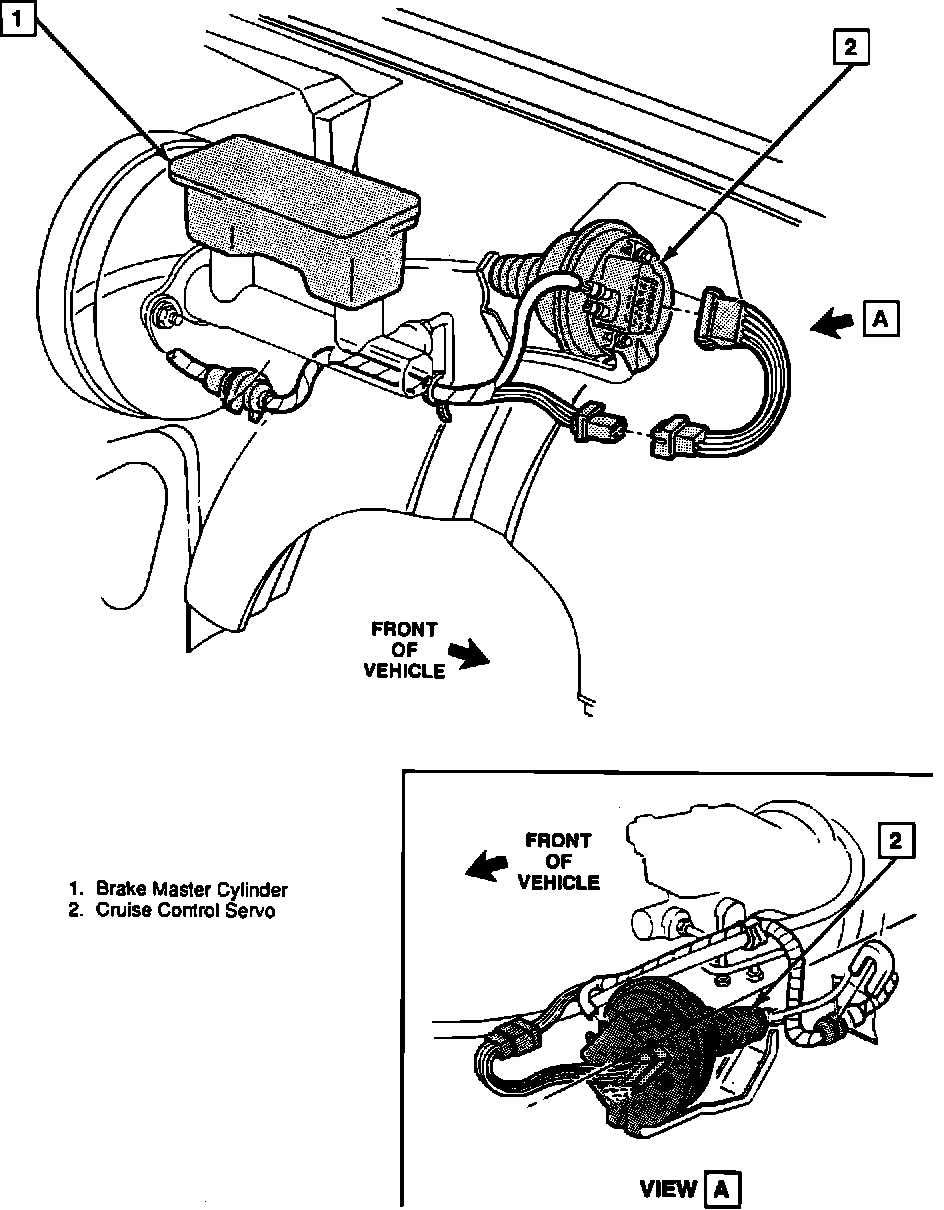 1

2

A

FRONT OF VEHICLE

1. Brake Master Cylinder
2. Cruise Control Servo

FRONT OF VEHICLE

2

VIEW A