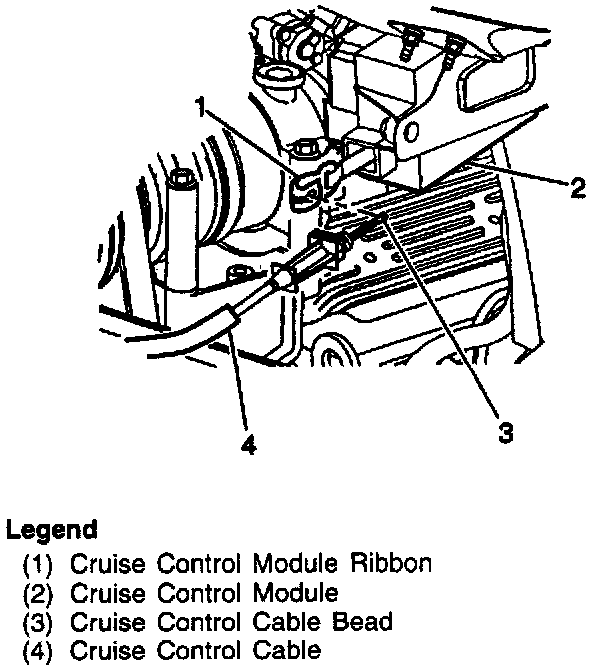 1
2
3
4

Legend
(1) Cruise Control Module Ribbon
(2) Cruise Control Module
(3) Cruise Control Cable Bead
(4) Cruise Control Cable