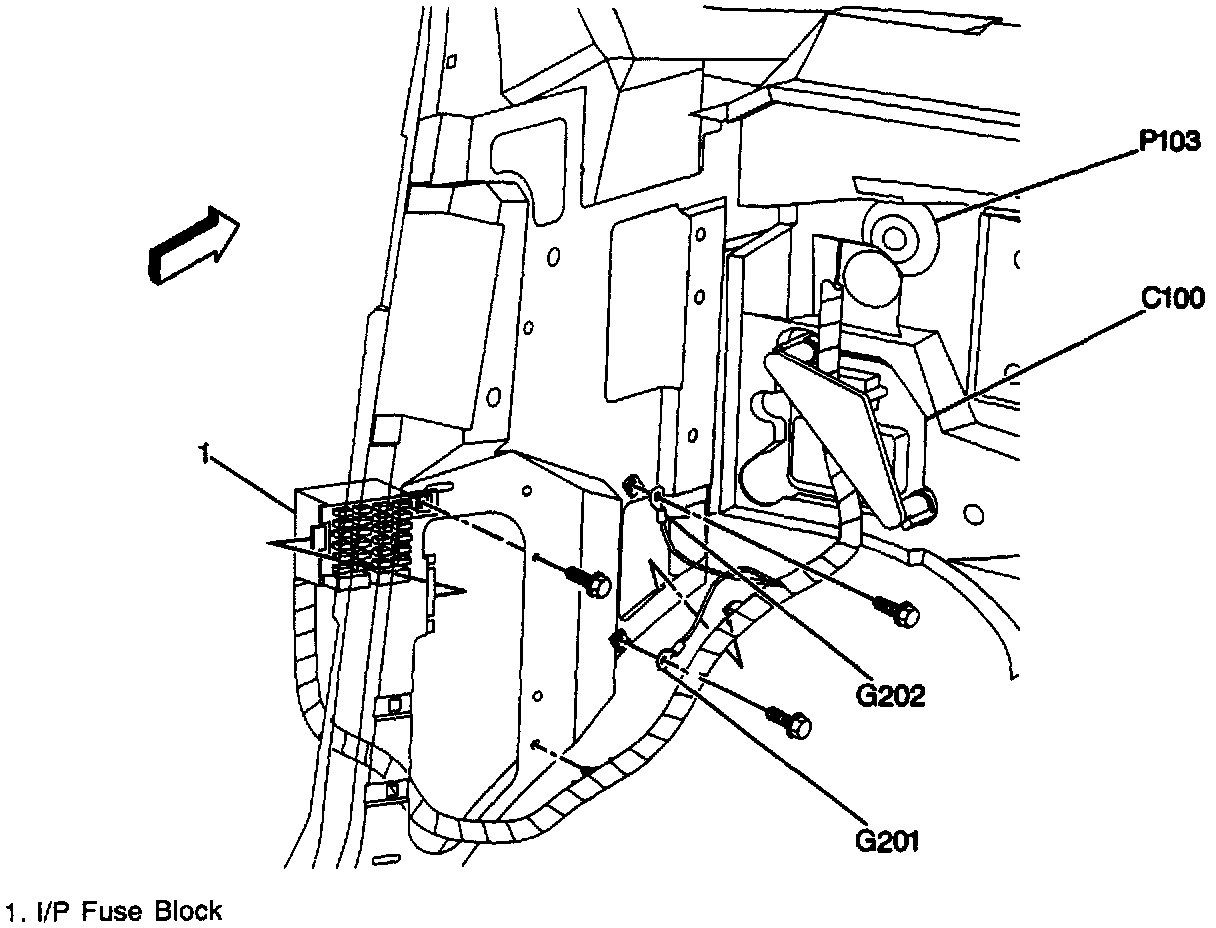 P103

C100

1

G202

G201

1. I/P Fuse Block