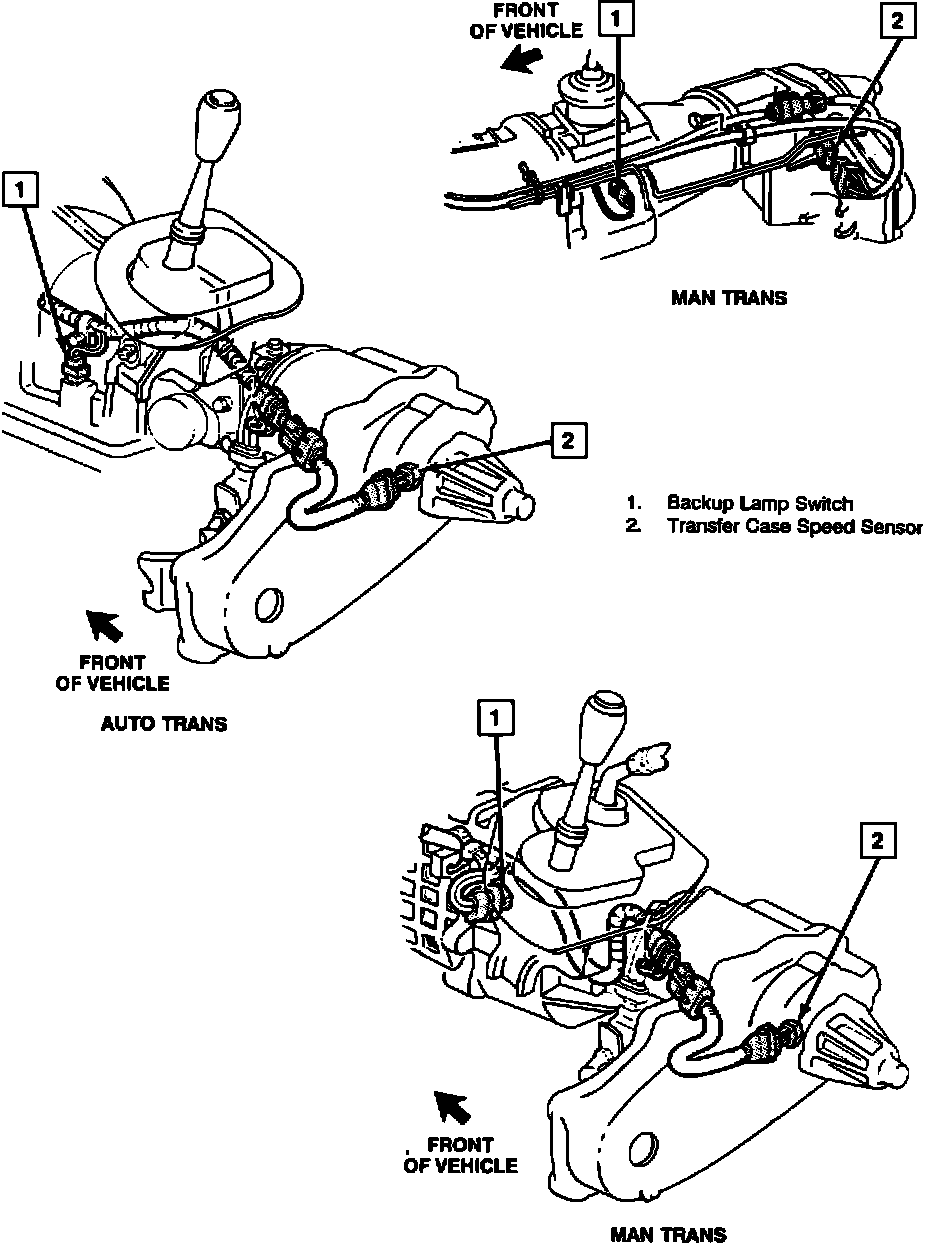 FRONT
OF VEHICLE

1

2

MAN TRANS

1

2

1. Backup Lamp Switch
2. Transfer Case Speed Sensor

FRONT
OF VEHICLE

AUTO TRANS

1

2

FRONT
OF VEHICLE

MAN TRANS