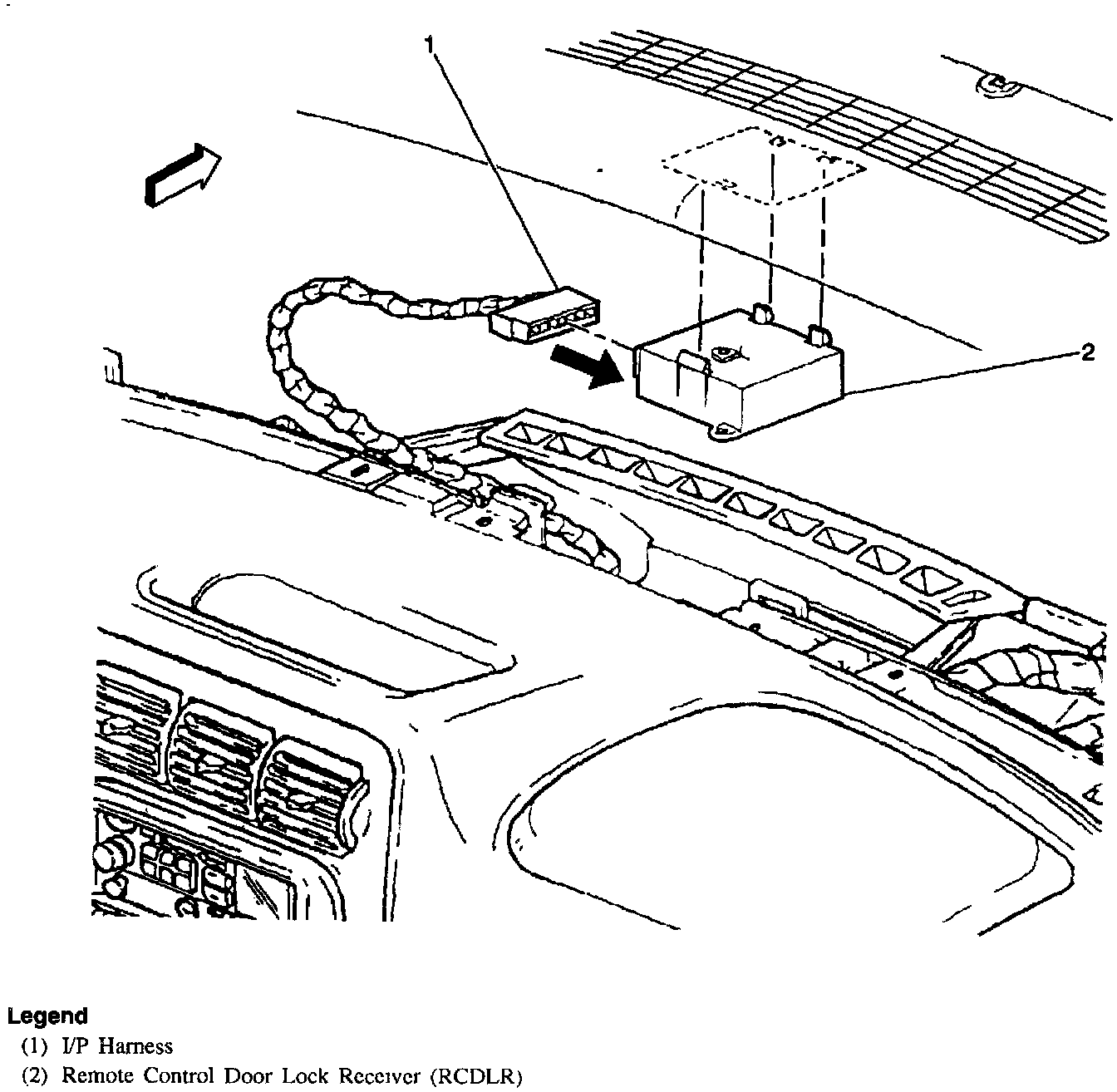 1

2

Legend
(1) I/P Harness
(2) Remote Control Door Lock Receiver (RCDLR)