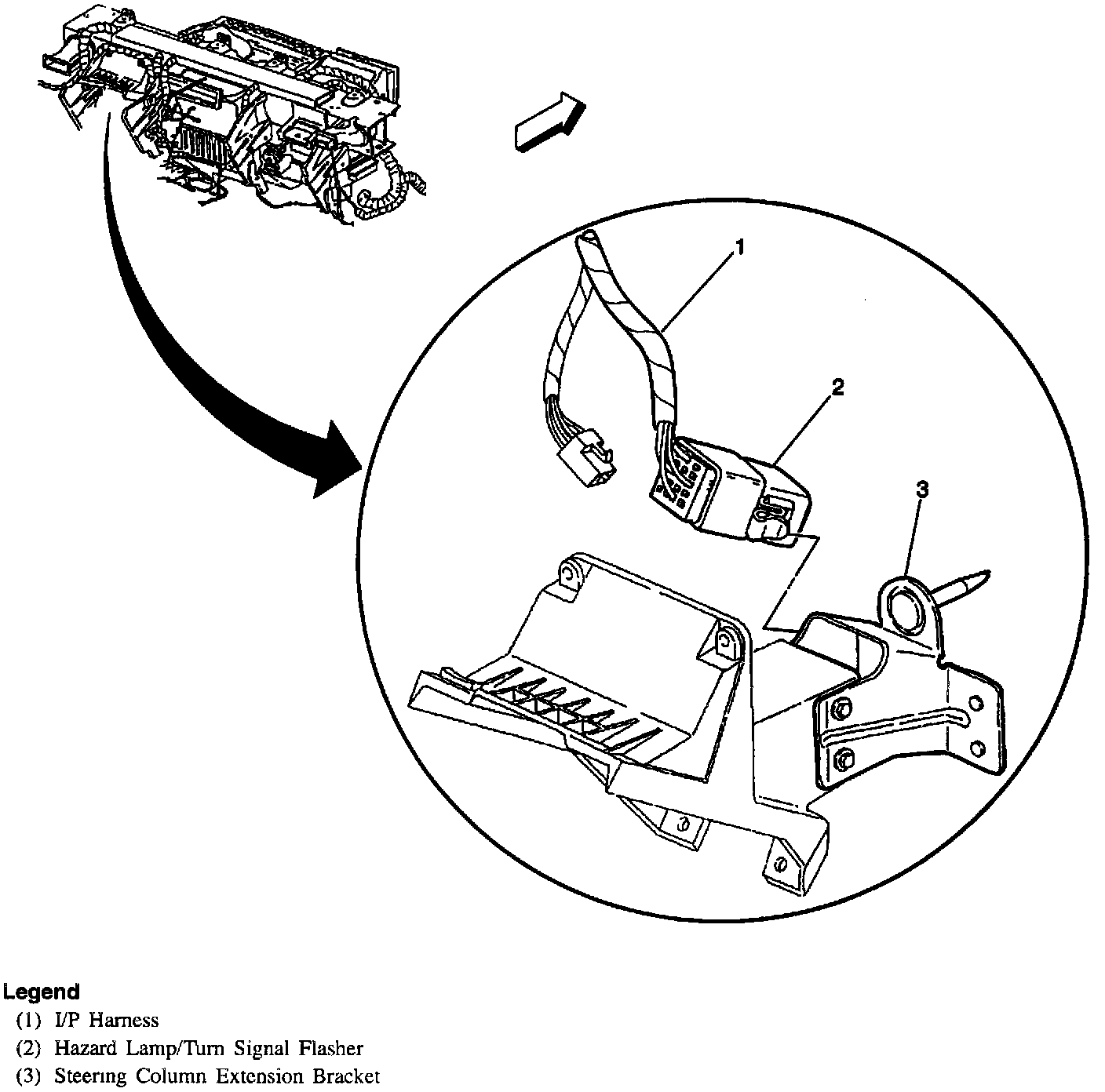 1

2

3

Legend
(1) I/P Harness
(2) Hazard Lamp/Turn Signal Flasher
(3) Steering Column Extension Bracket