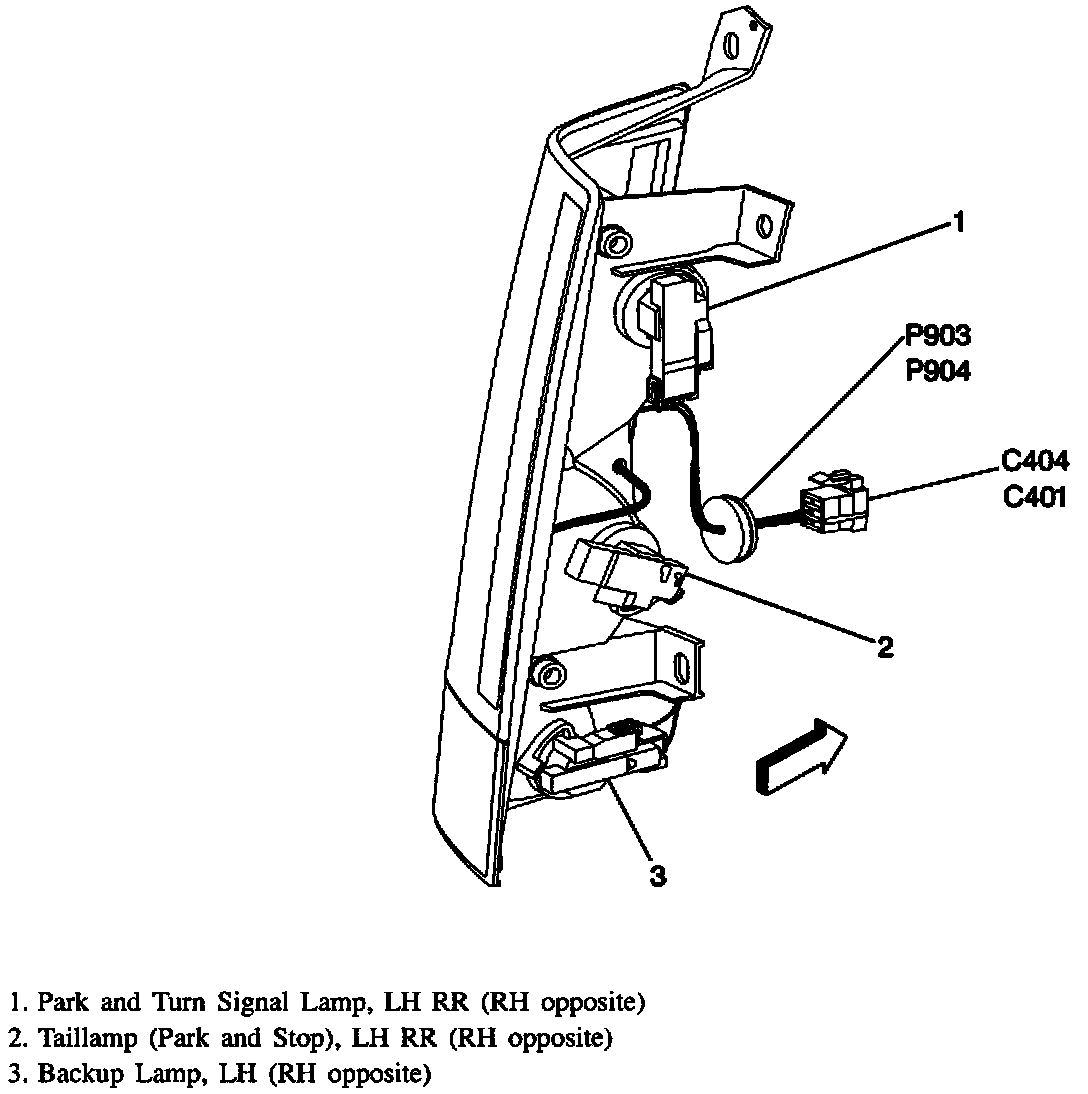 1
P903
P904
C404
C401
2
3

1. Park and Turn Signal Lamp, LH RR (RH opposite)
2. Taillamp (Park and Stop), LH RR (RH opposite)
3. Backup Lamp, LH (RH opposite)