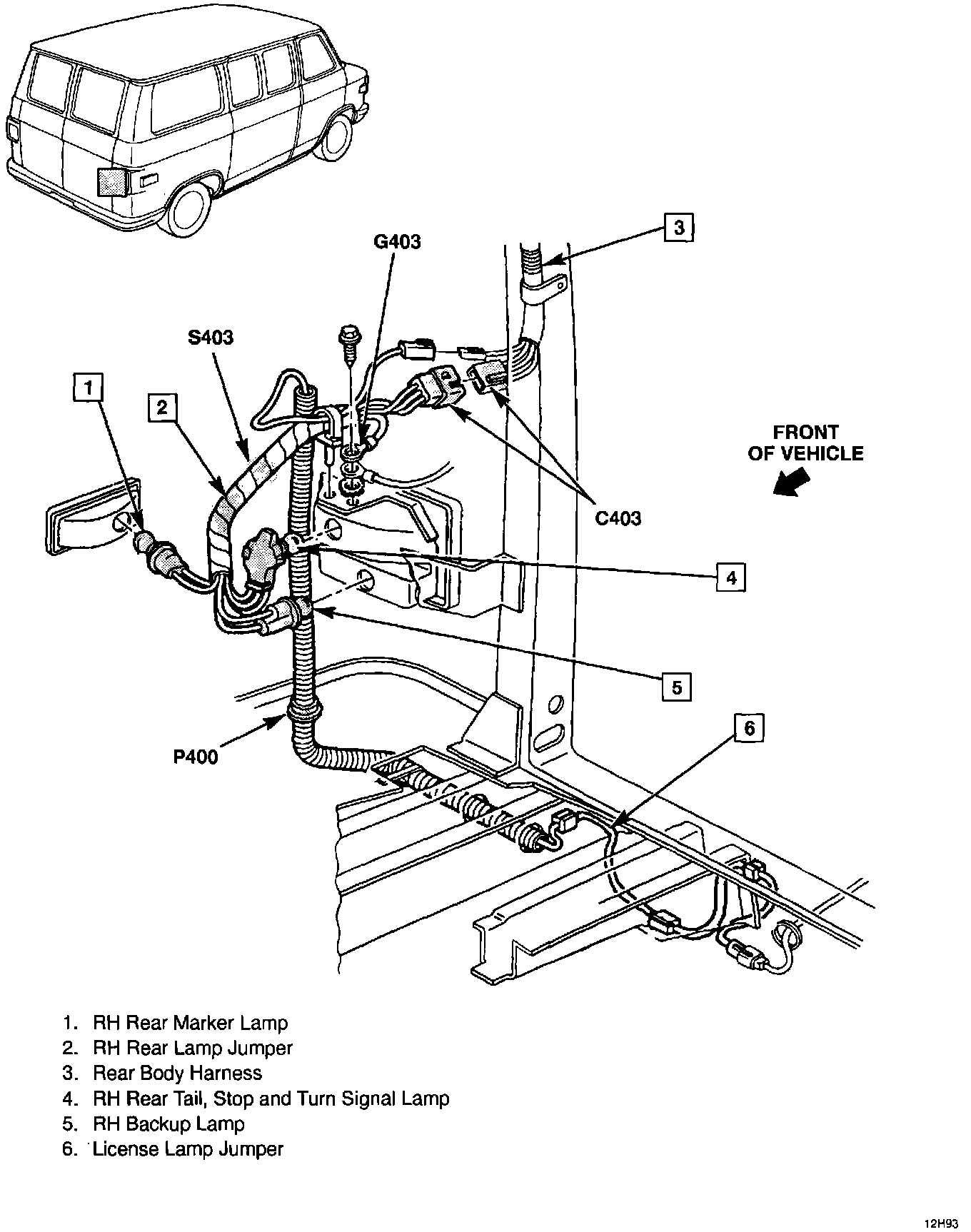 3

G403

S403

1

2

FRONT OF VEHICLE

C403

4

5

6

P400

1. RH Rear Marker Lamp
2. RH Rear Lamp Jumper
3. Rear Body Harness
4. RH Rear Tail, Stop and Turn Signal Lamp
5. RH Backup Lamp
6. License Lamp Jumper

12H93