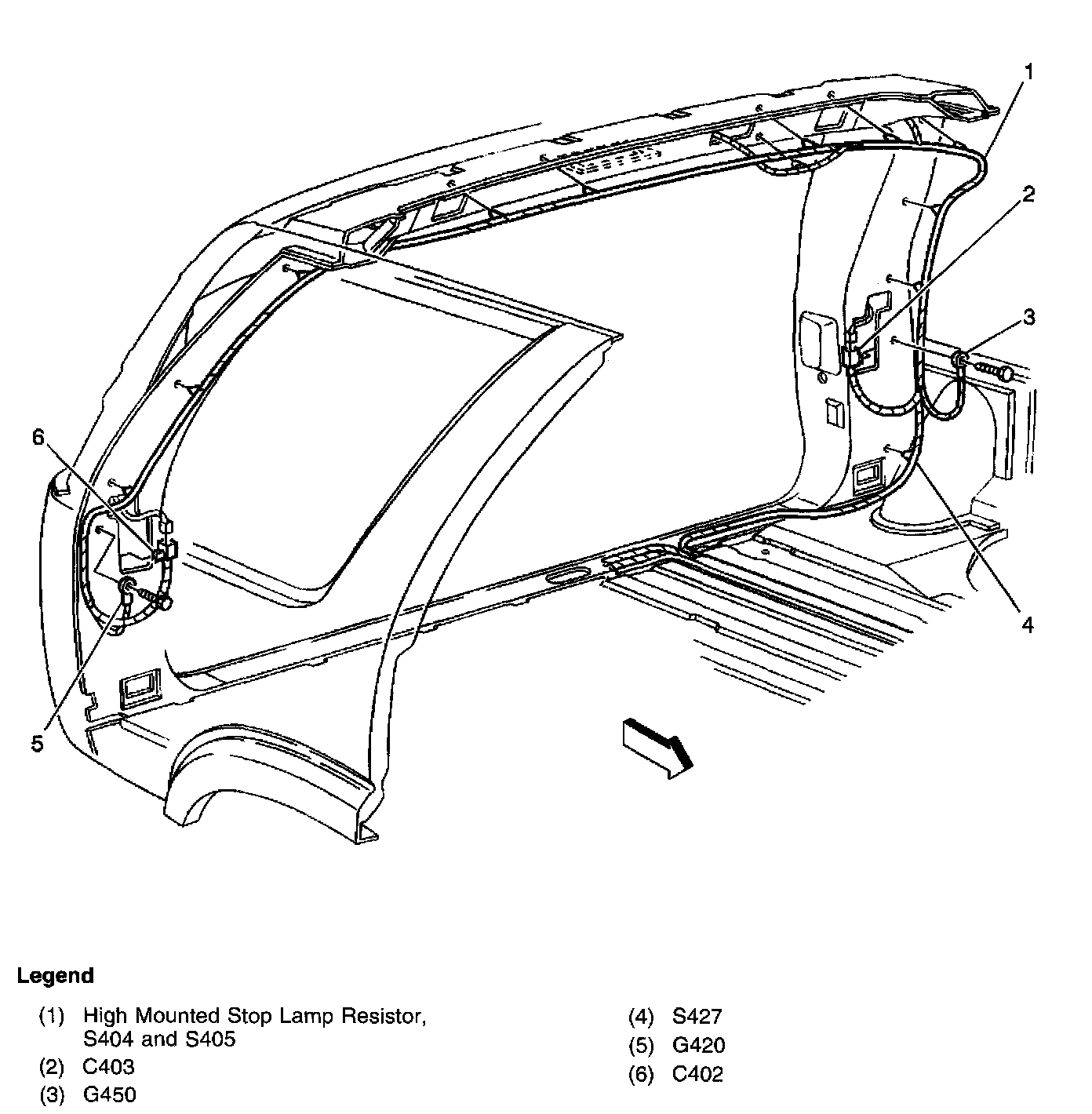 1
2
3
6
4
5

Legend

(1) High Mounted Stop Lamp Resistor, S404 and S405
(2) C403
(3) G450

(4) S427
(5) G420
(6) C402