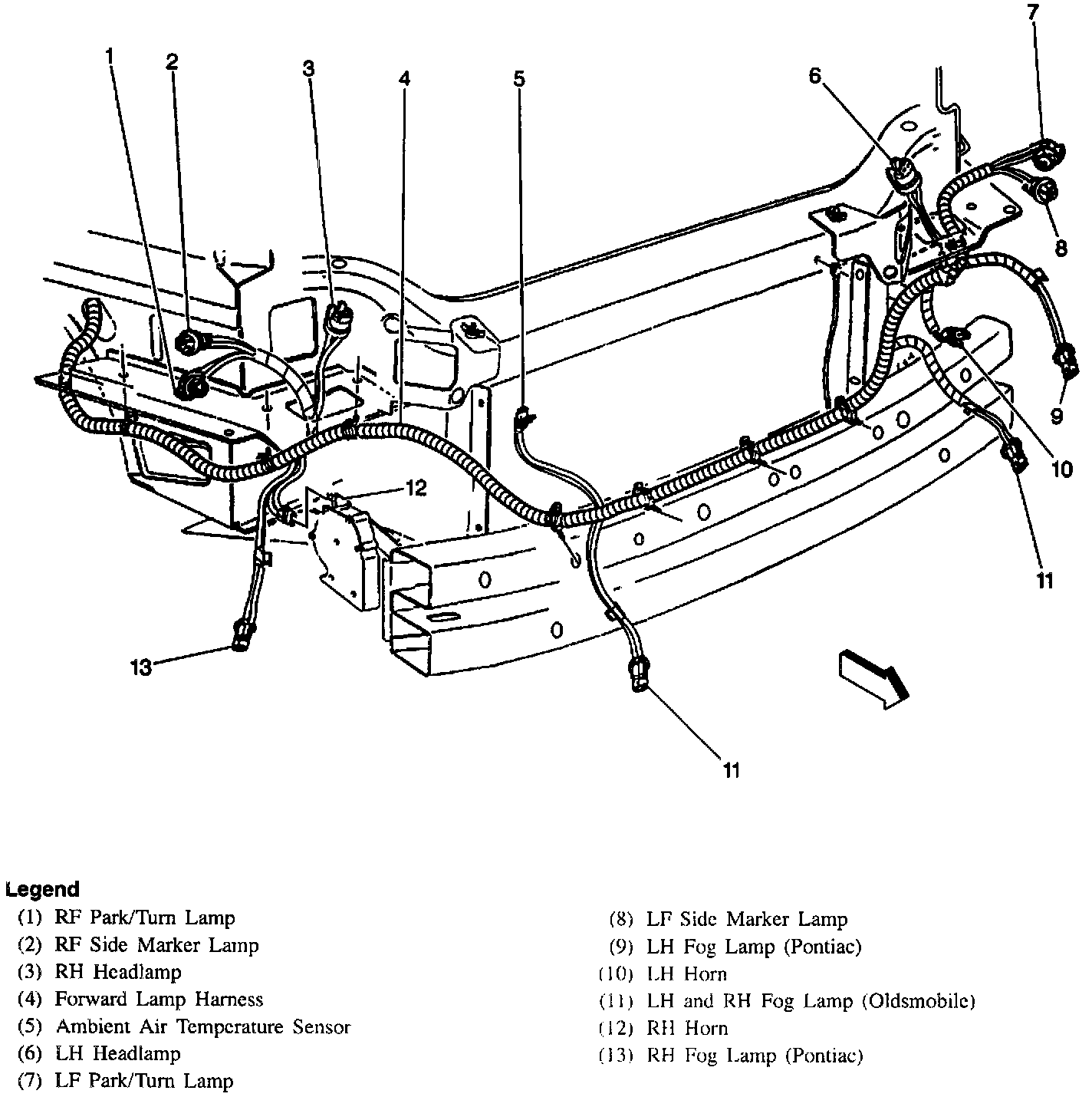 1
2
3
4
5
6
7
8
9
10
11
12
13
11

Legend
(1) RF Park/Turn Lamp
(2) RF Side Marker Lamp
(3) RH Headlamp
(4) Forward Lamp Harness
(5) Ambient Air Temperature Sensor
(6) LH Headlamp
(7) LF Park/Turn Lamp

(8) LF Side Marker Lamp
(9) LH Fog Lamp (Pontiac)
(10) LH Horn
(11) LH and RH Fog Lamp (Oldsmobile)
(12) RH Horn
(13) RH Fog Lamp (Pontiac)