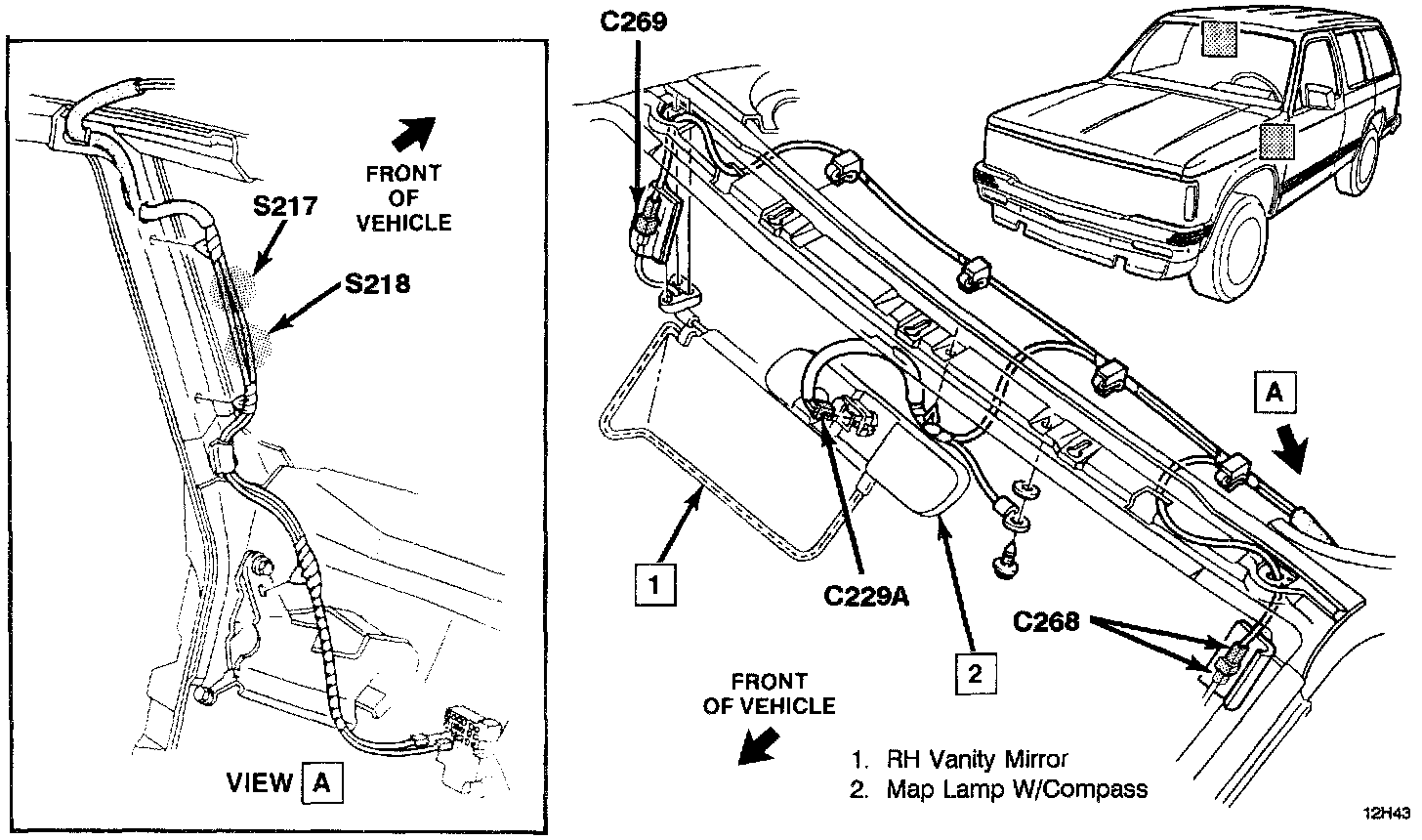 FRONT OF VEHICLE

S217

S218

VIEW A

C269

A

1

C229A

2

C268

FRONT OF VEHICLE

1. RH Vanity Mirror
2. Map Lamp W/Compass

12H43