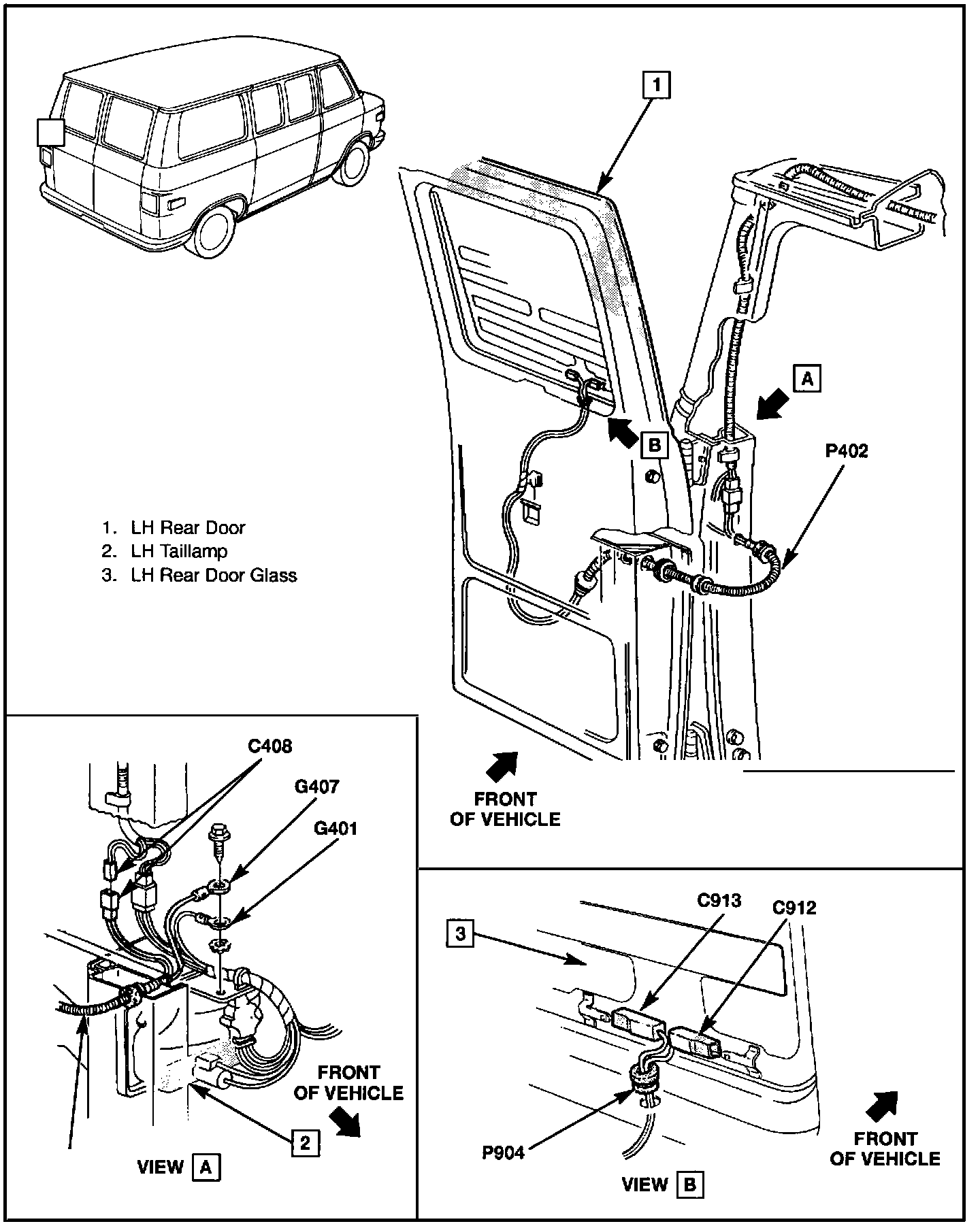 1

A

B

P402

1. LH Rear Door
2. LH Taillamp
3. LH Rear Door Glass

FRONT OF VEHICLE

C408

G407

G401

FRONT OF VEHICLE

2

VIEW A

C913

C912

3

P904

FRONT OF VEHICLE

VIEW B