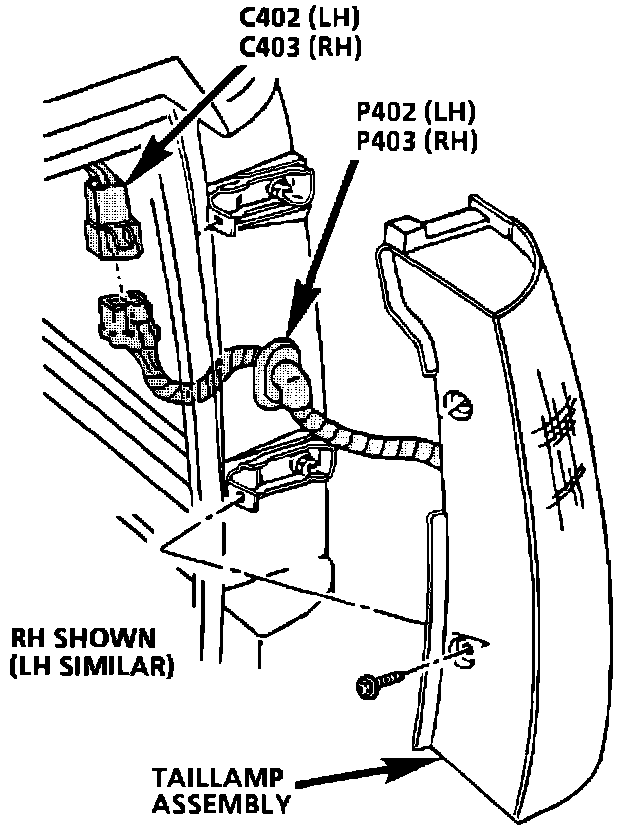 C402 (LH)
C403 (RH)

P402 (LH)
P403 (RH)

RH SHOWN
(LH SIMILAR)

TAILLAMP
ASSEMBLY