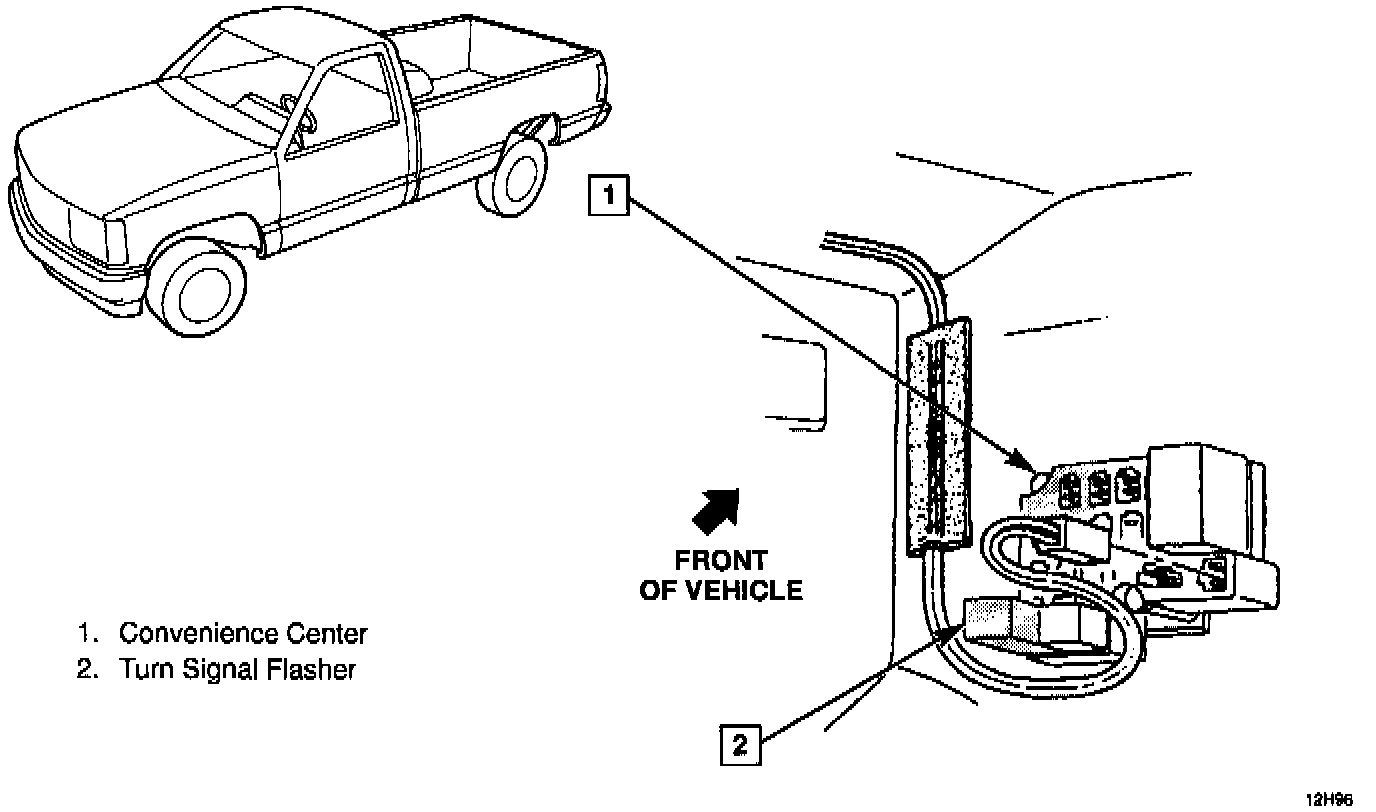 1

FRONT OF VEHICLE

1. Convenience Center
2. Turn Signal Flasher

2

12H96