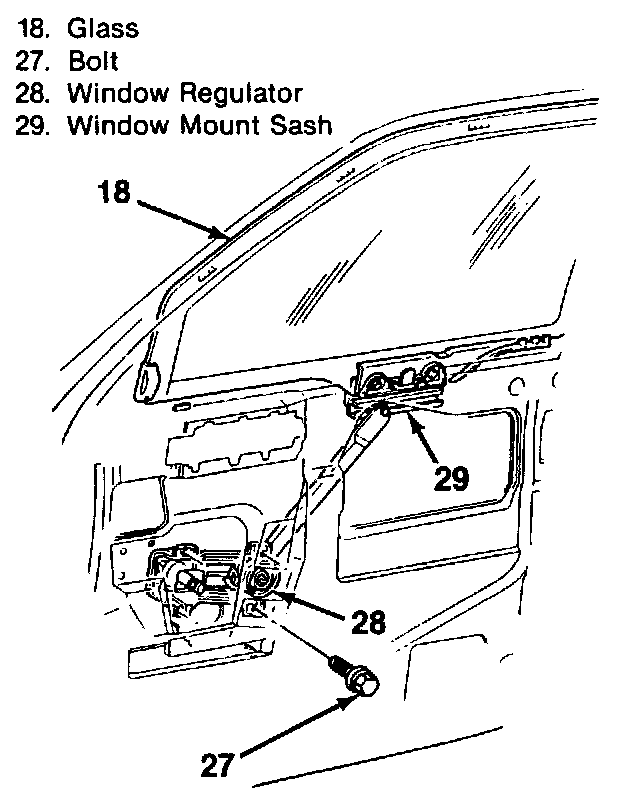 18. Glass
27. Bolt
28. Window Regulator
29. Window Mount Sash

18

29

28

27