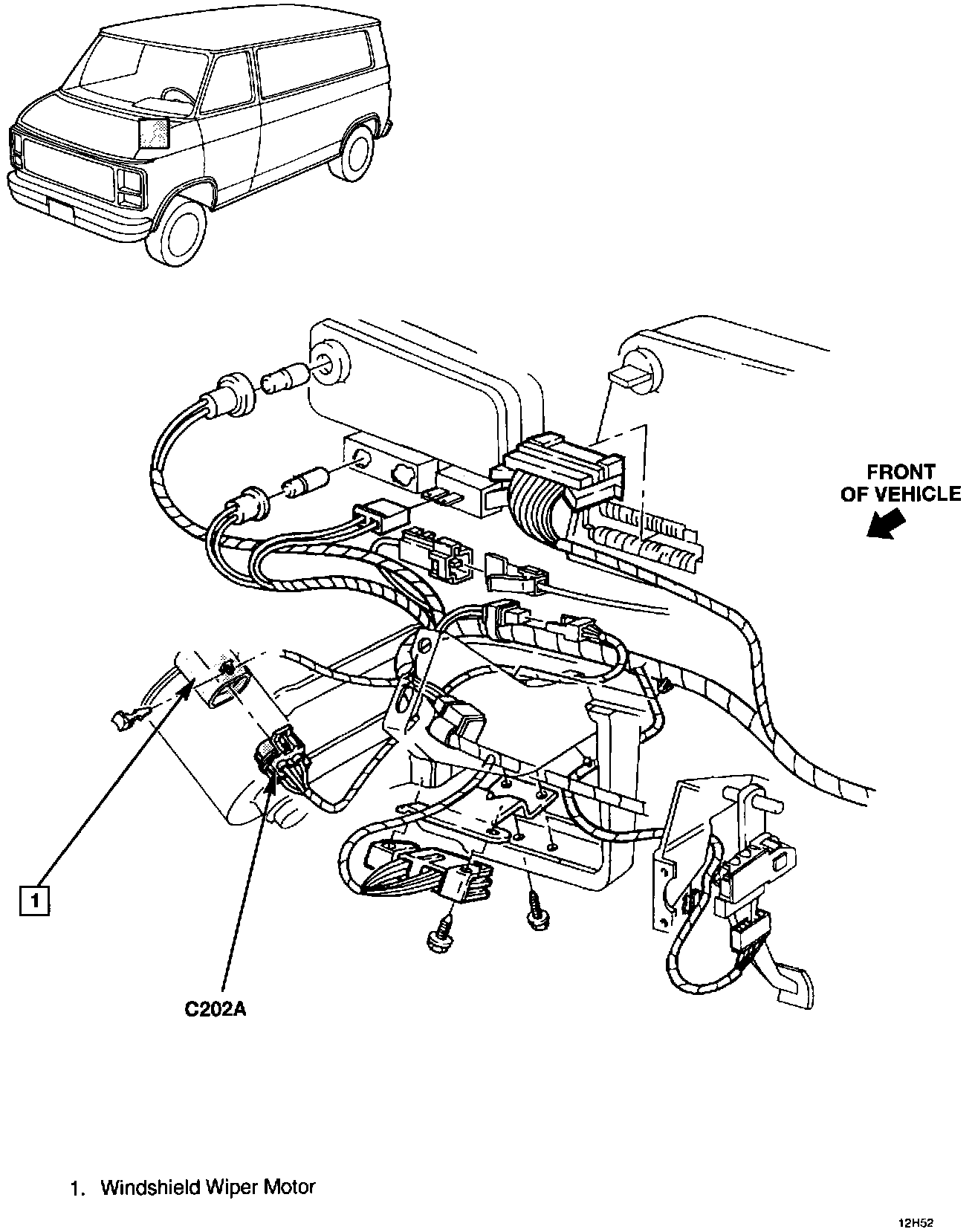 FRONT OF VEHICLE

1

C202A

1. Windshield Wiper Motor

12H52