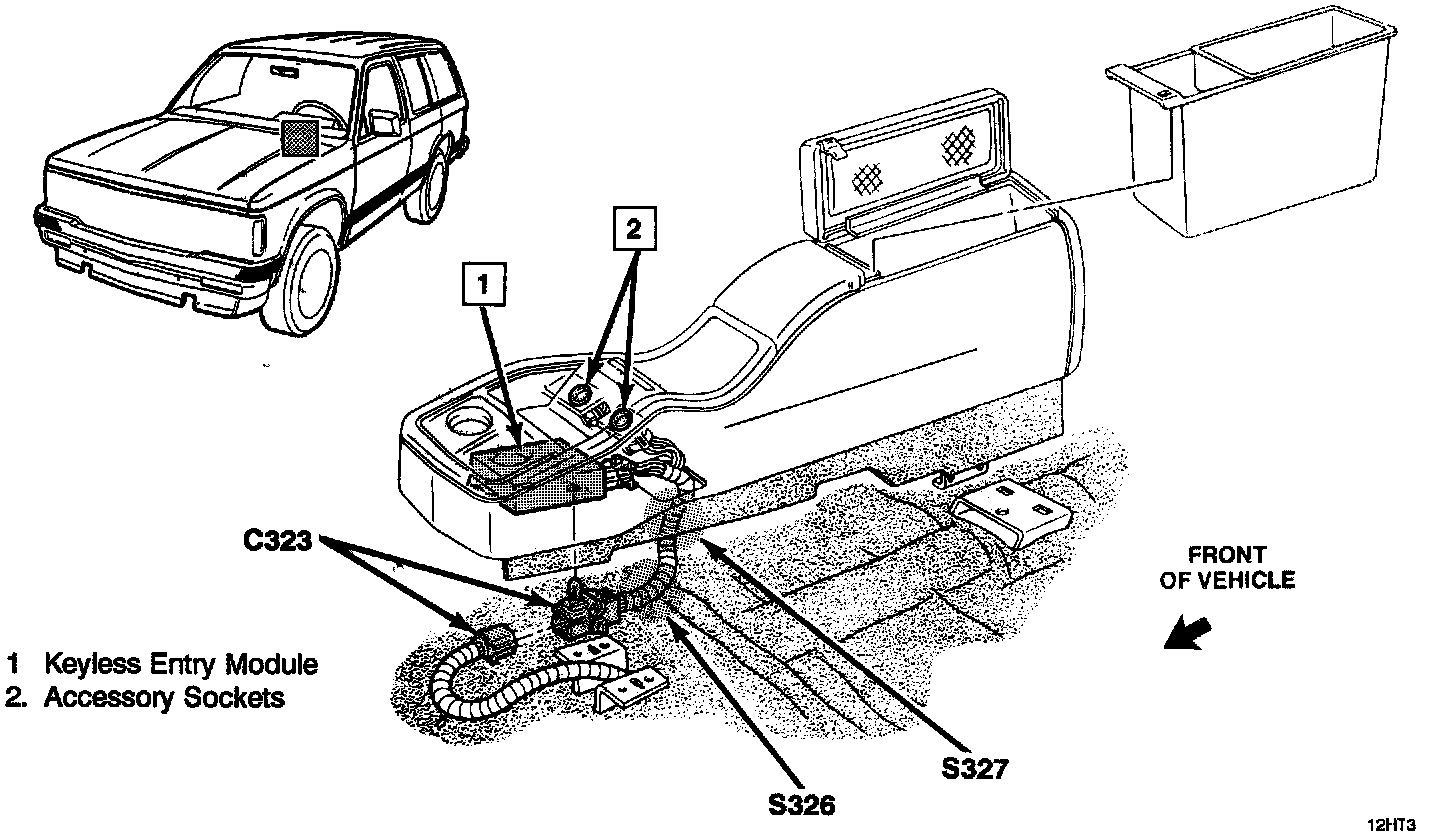 2

1

C323

FRONT OF VEHICLE

1 Keyless Entry Module
2. Accessory Sockets

S327

S326

12HT3