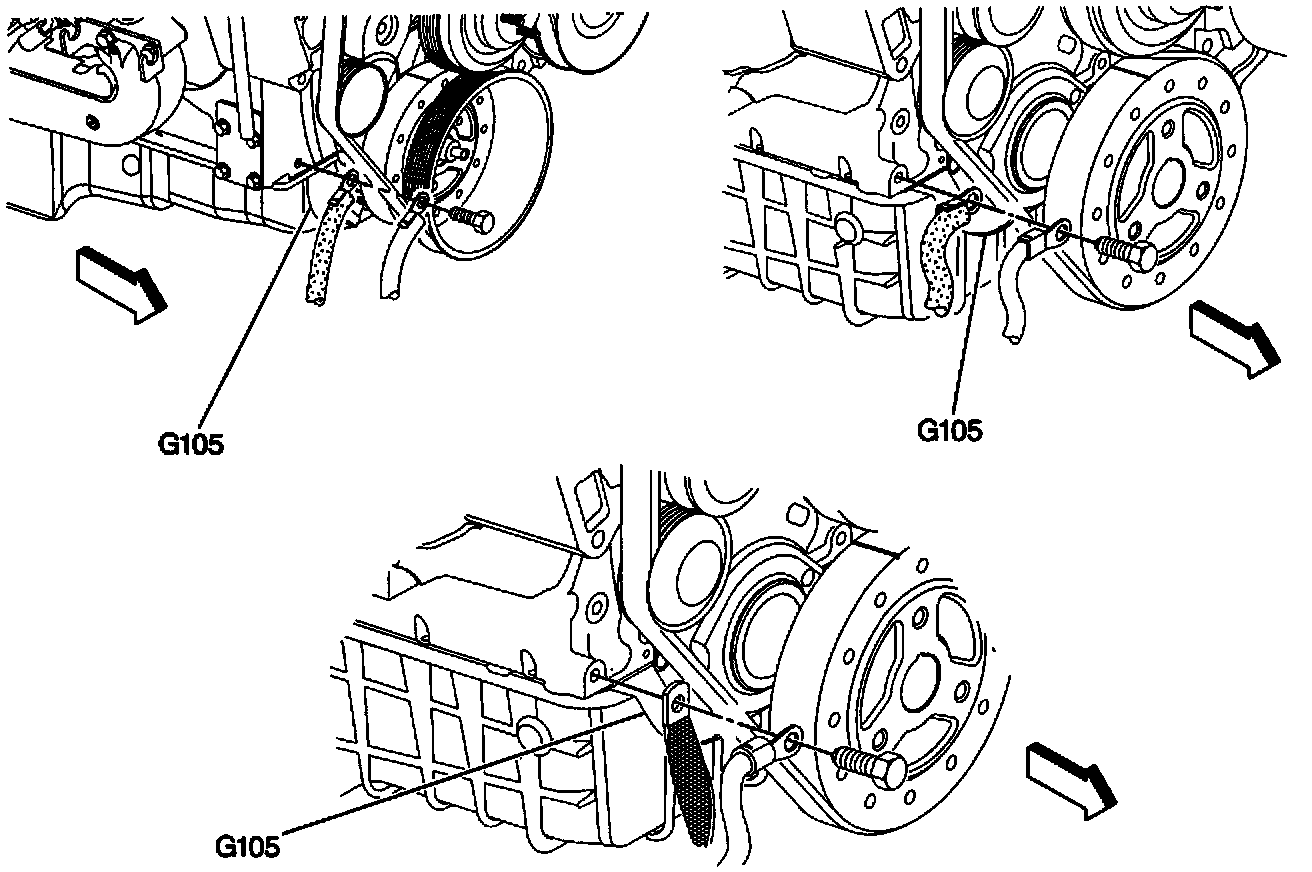 G105

G105

G105