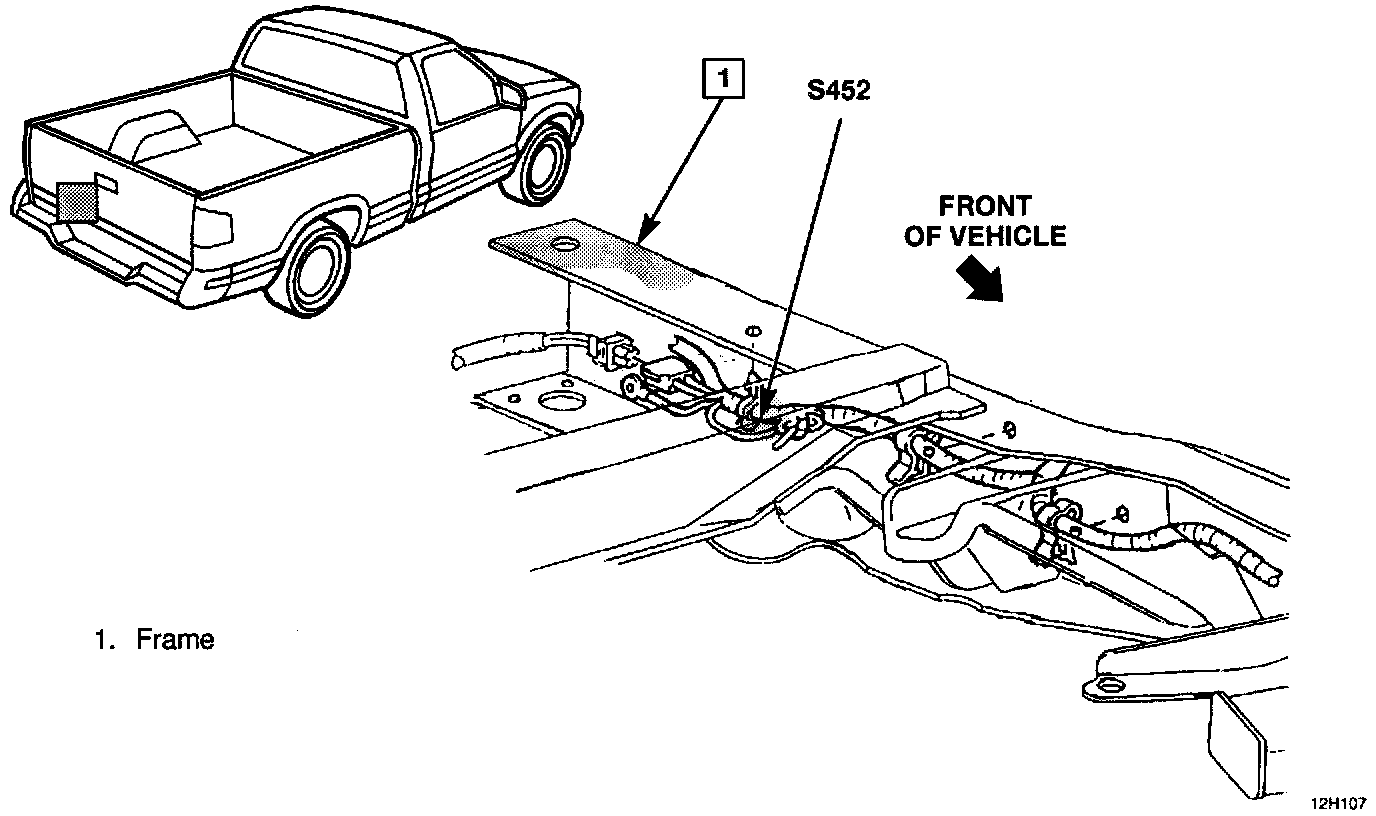 1

S452

FRONT OF VEHICLE

1. Frame

12H107