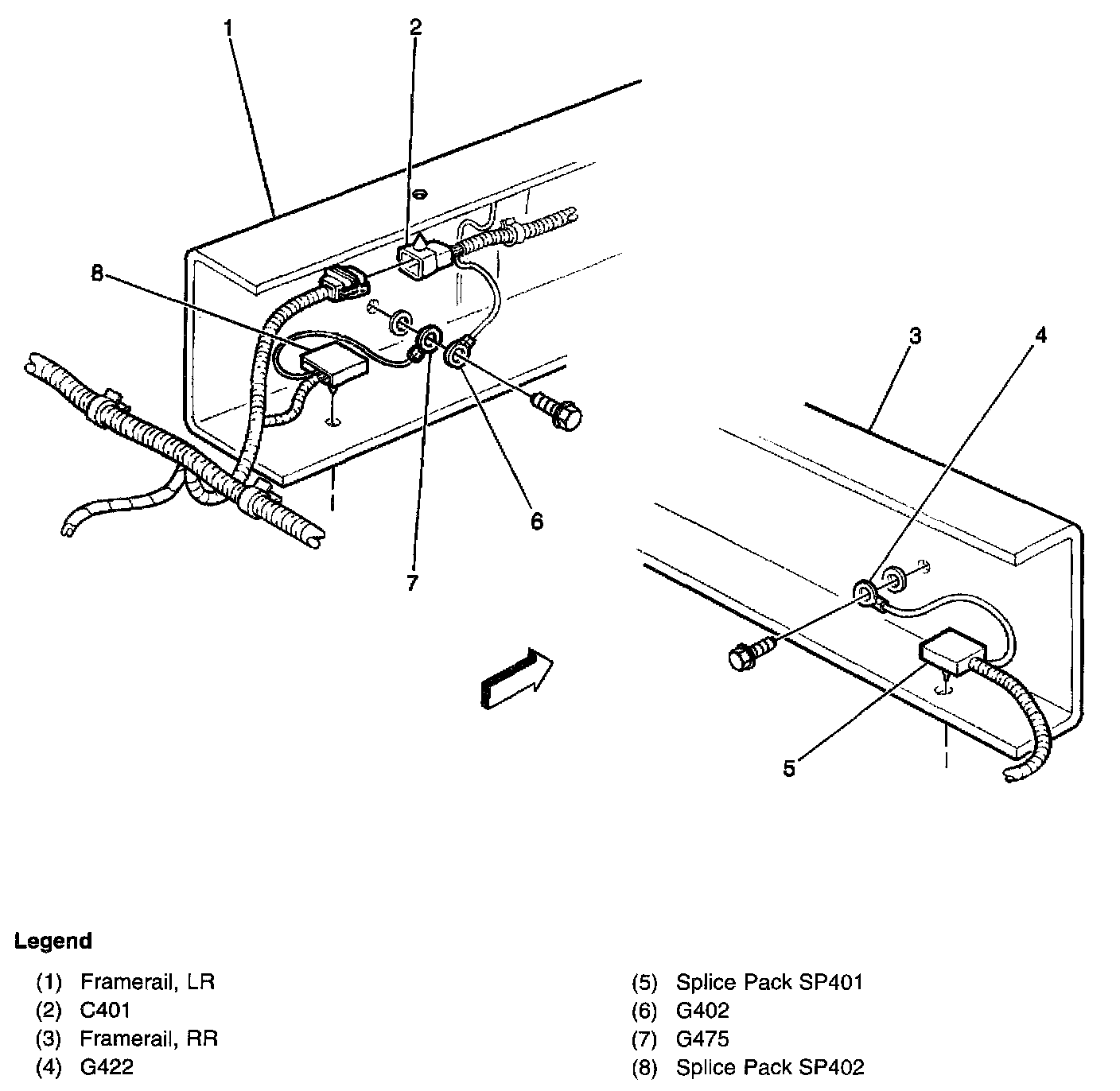 1
2
8
3
4
6
7
5

Legend

(1) Framerail, LR
(2) C401
(3) Framerail, RR
(4) G422

(5) Splice Pack SP401
(6) G402
(7) G475
(8) Splice Pack SP402