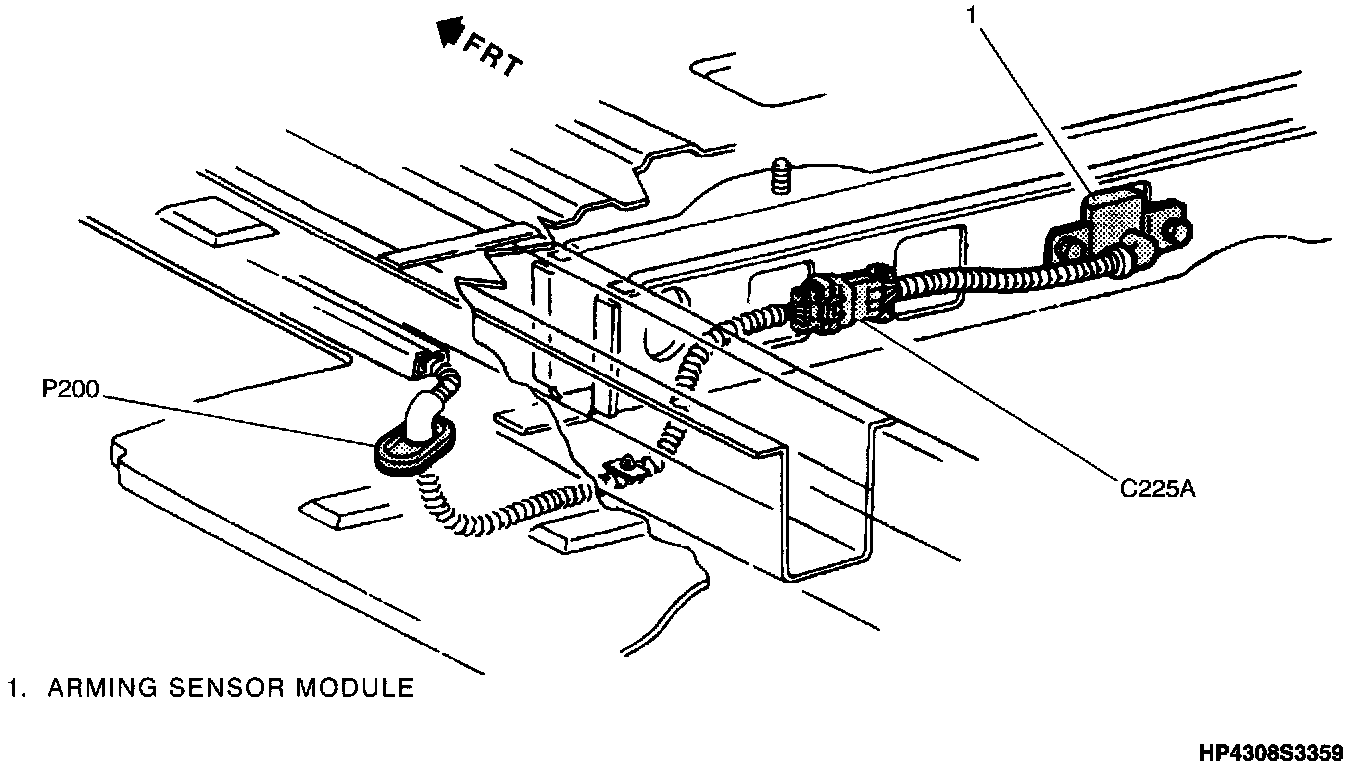 FRT

1

P200

C225A

1. ARMING SENSOR MODULE

HP4308S3359