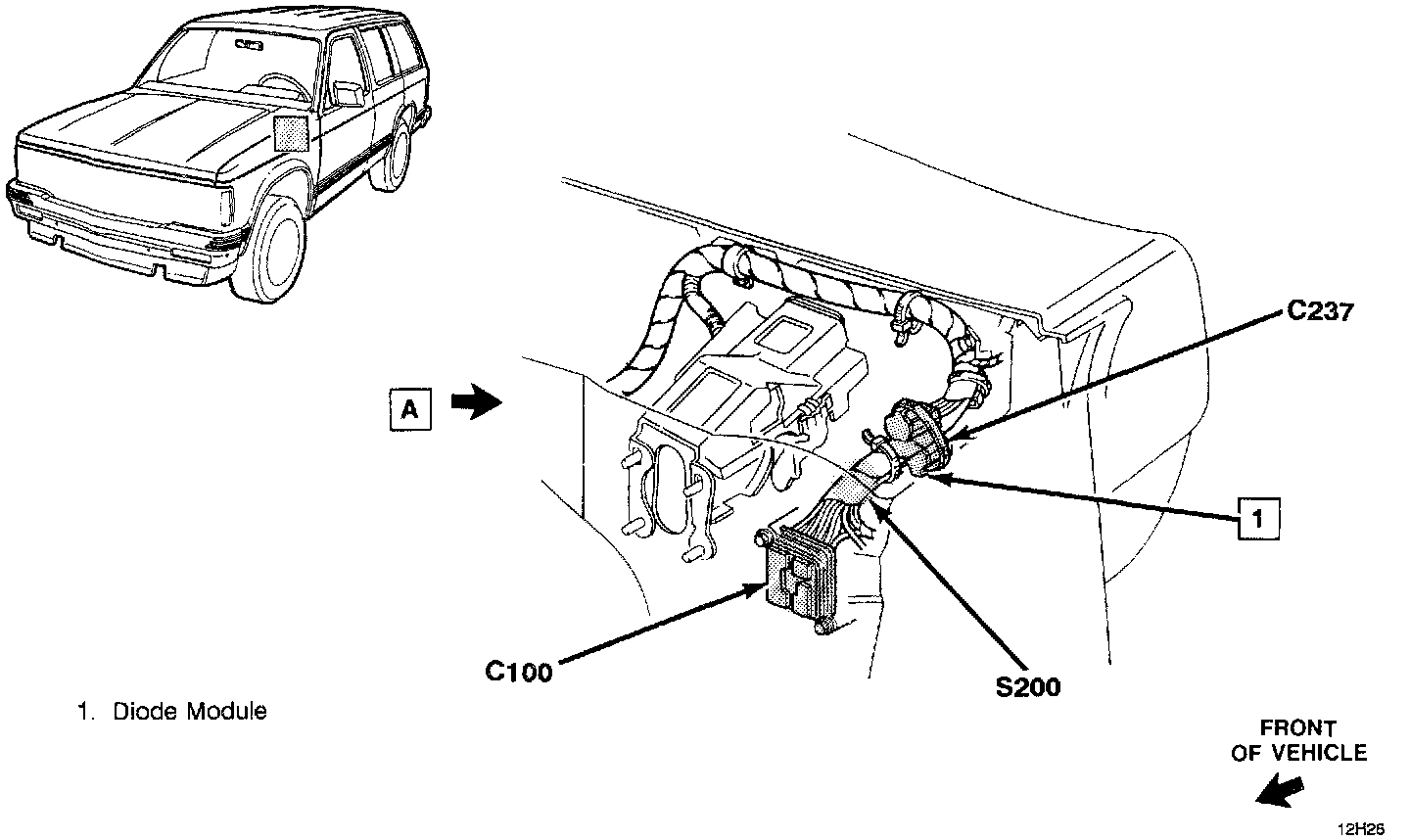 C237

A

1

C100

S200

1. Diode Module

FRONT OF VEHICLE

12H26