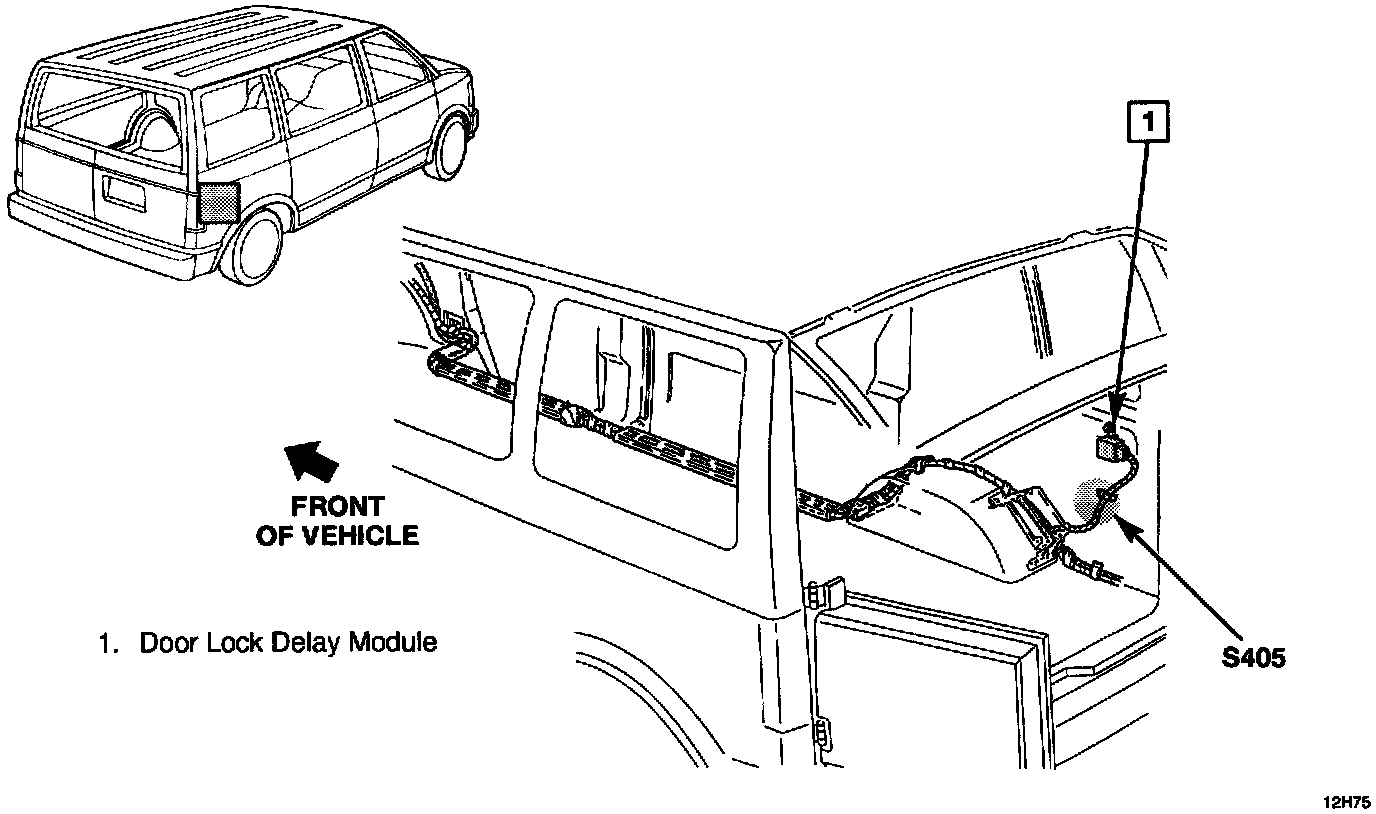 1

FRONT OF VEHICLE

1. Door Lock Delay Module

S405

12H75