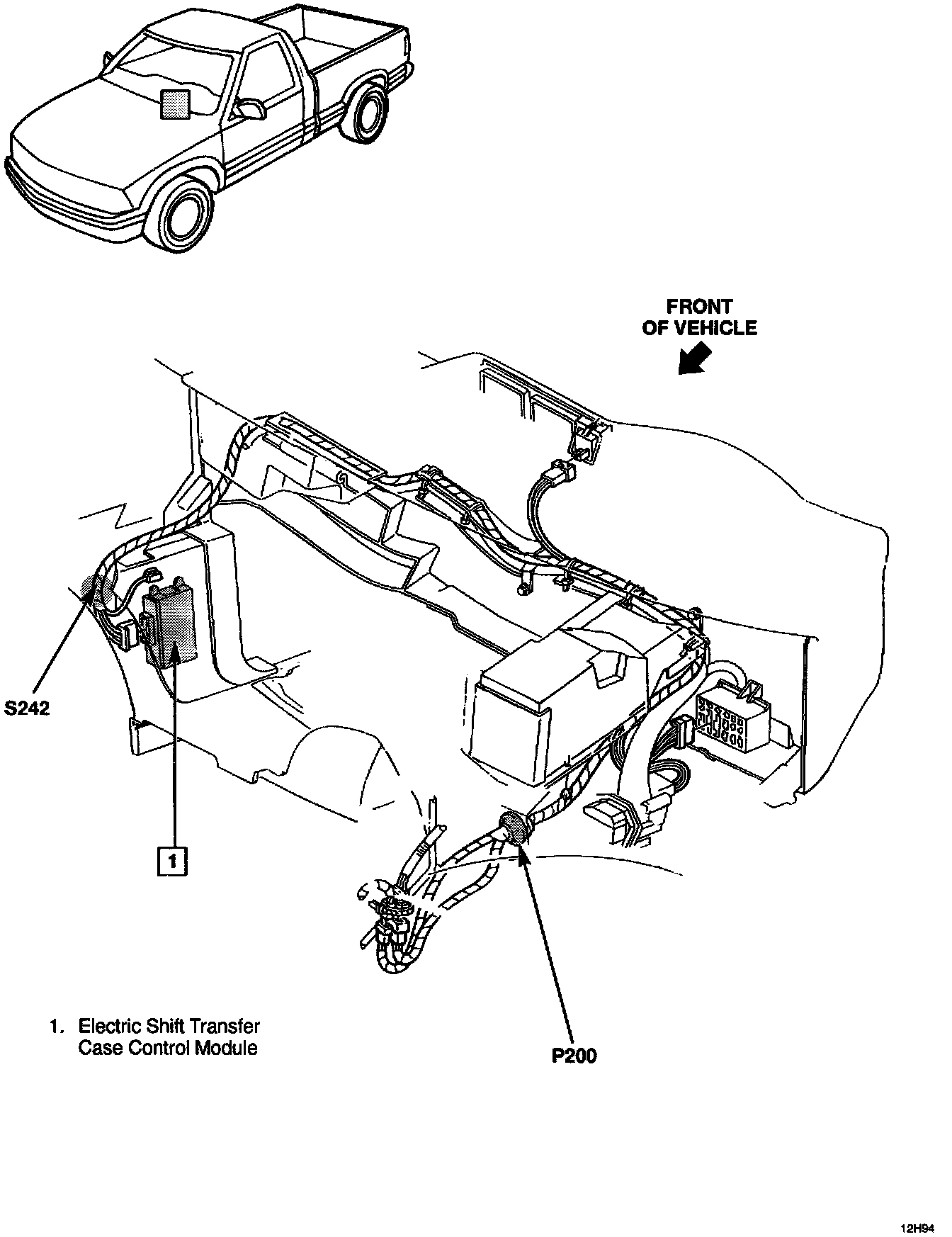 FRONT
OF VEHICLE

S242

1

P200

1. Electric Shift Transfer Case Control Module

12H94