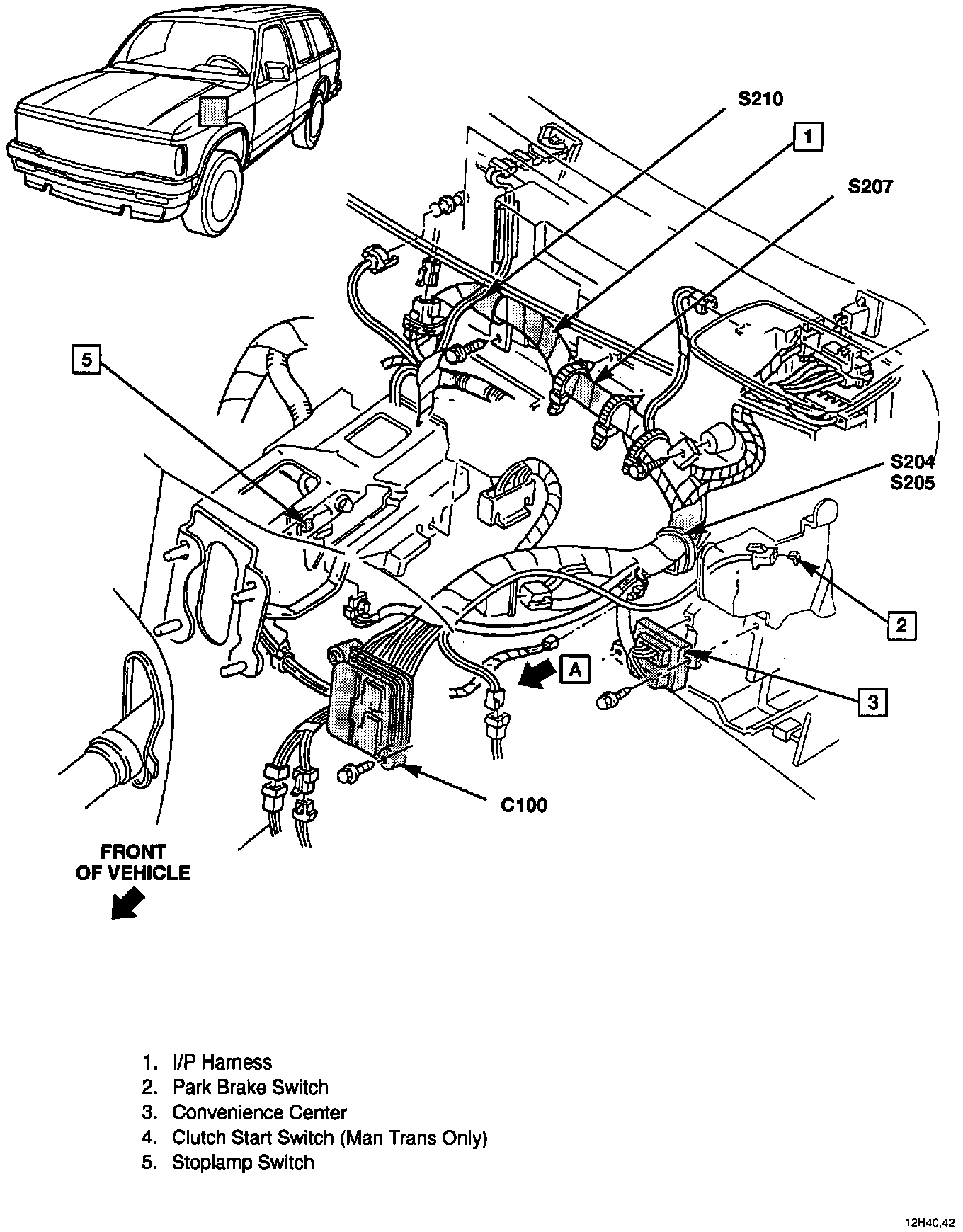 S210

1

S207

5

S204
S205

2

A

3

C100

FRONT
OF VEHICLE

1. I/P Harness
2. Park Brake Switch
3. Convenience Center
4. Clutch Start Switch (Man Trans Only)
5. Stoplamp Switch

12H40,42