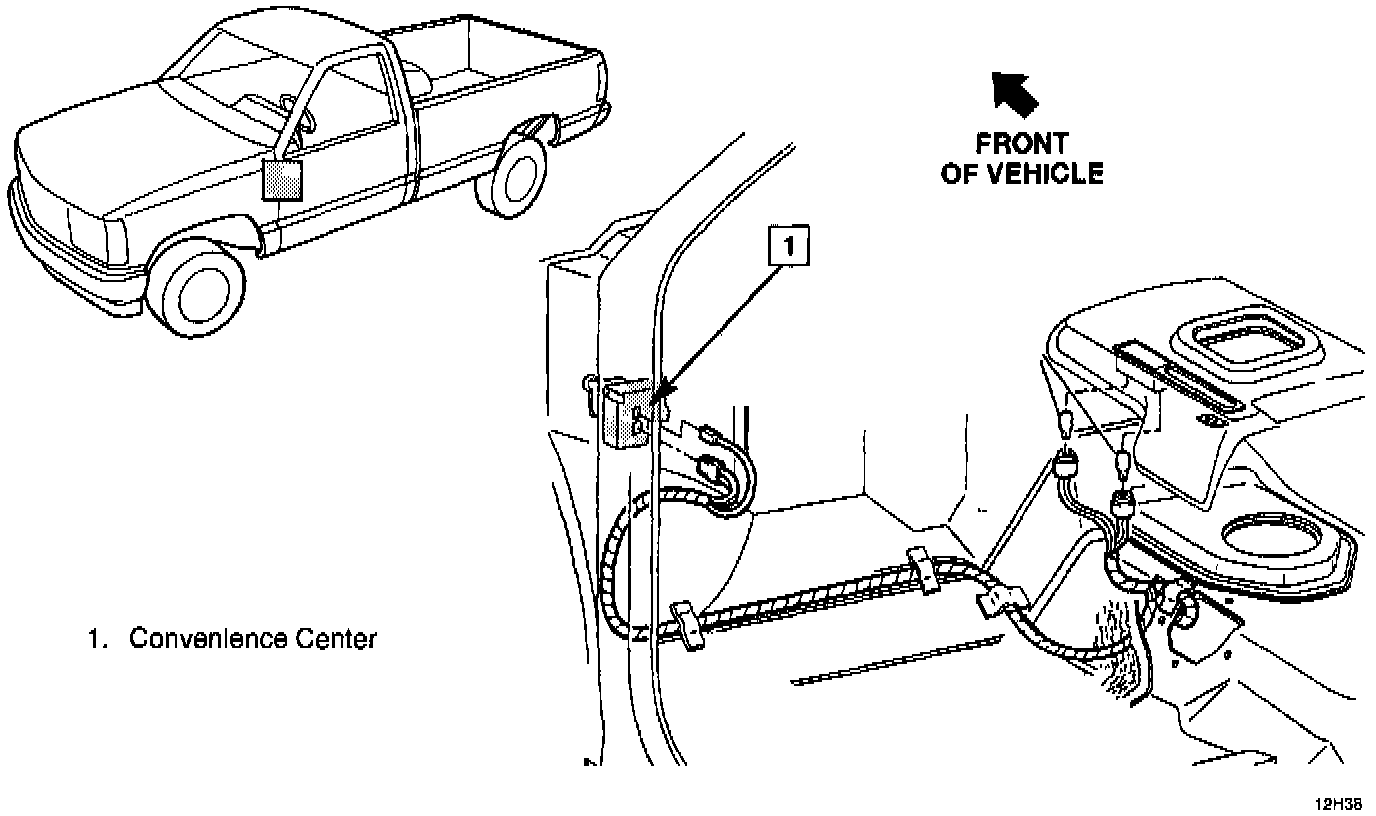 FRONT
OF VEHICLE

1

1. Convenience Center

12H38