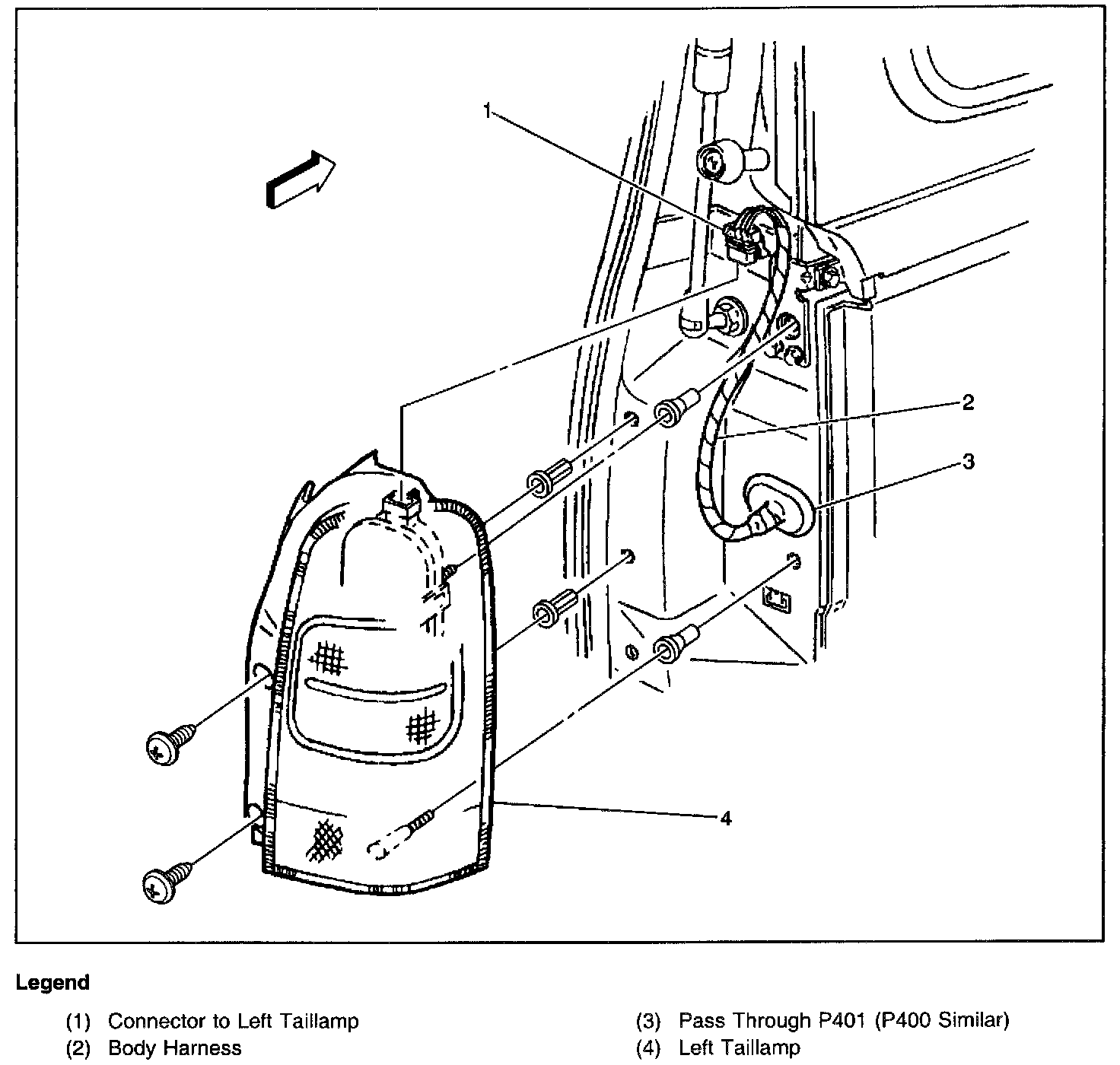 1

2

3

4

Legend

(1) Connector to Left Taillamp
(2) Body Harness

(3) Pass Through P401 (P400 Similar)
(4) Left Taillamp