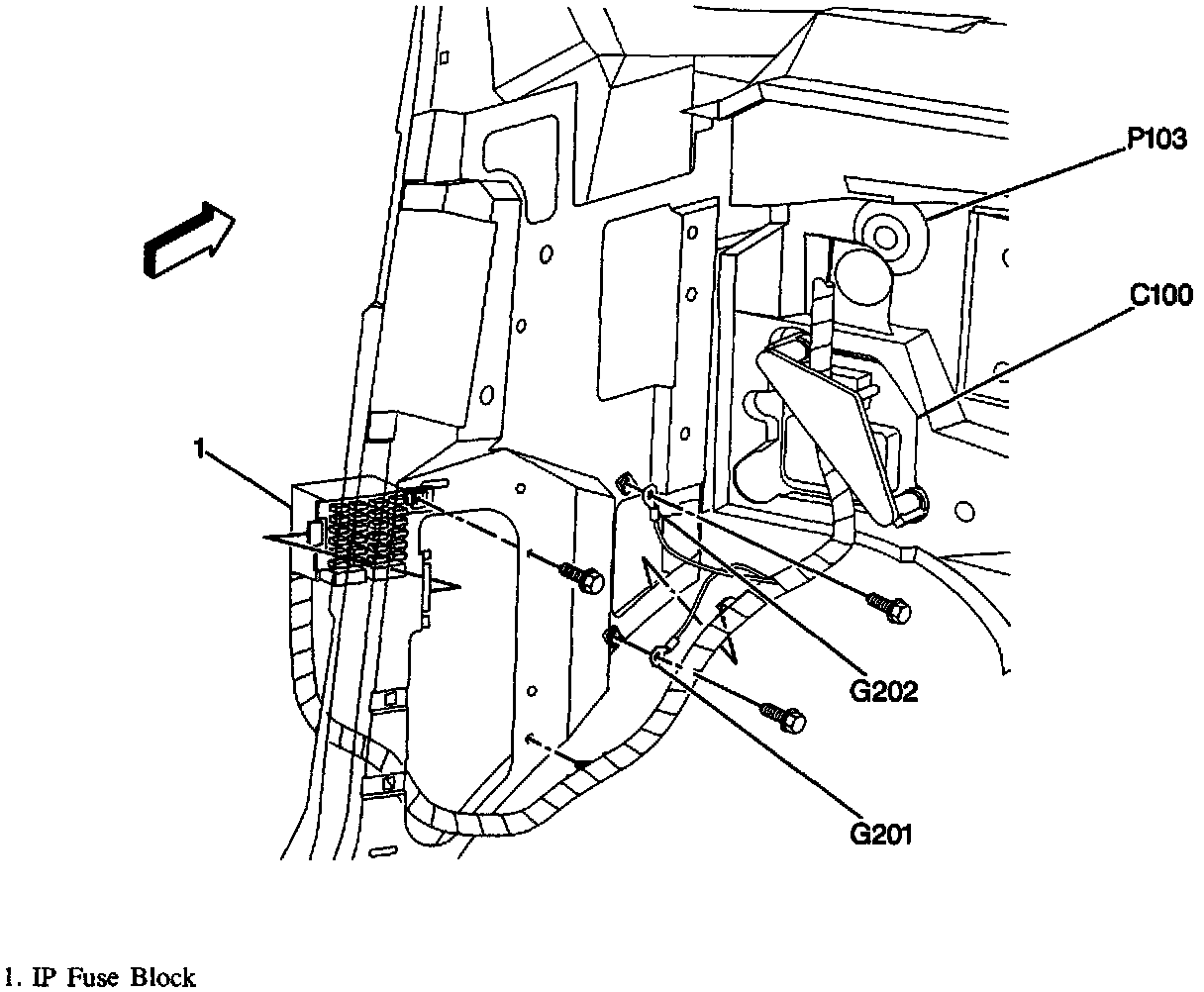 P103

C100

1

G202

G201

1. IP Fuse Block