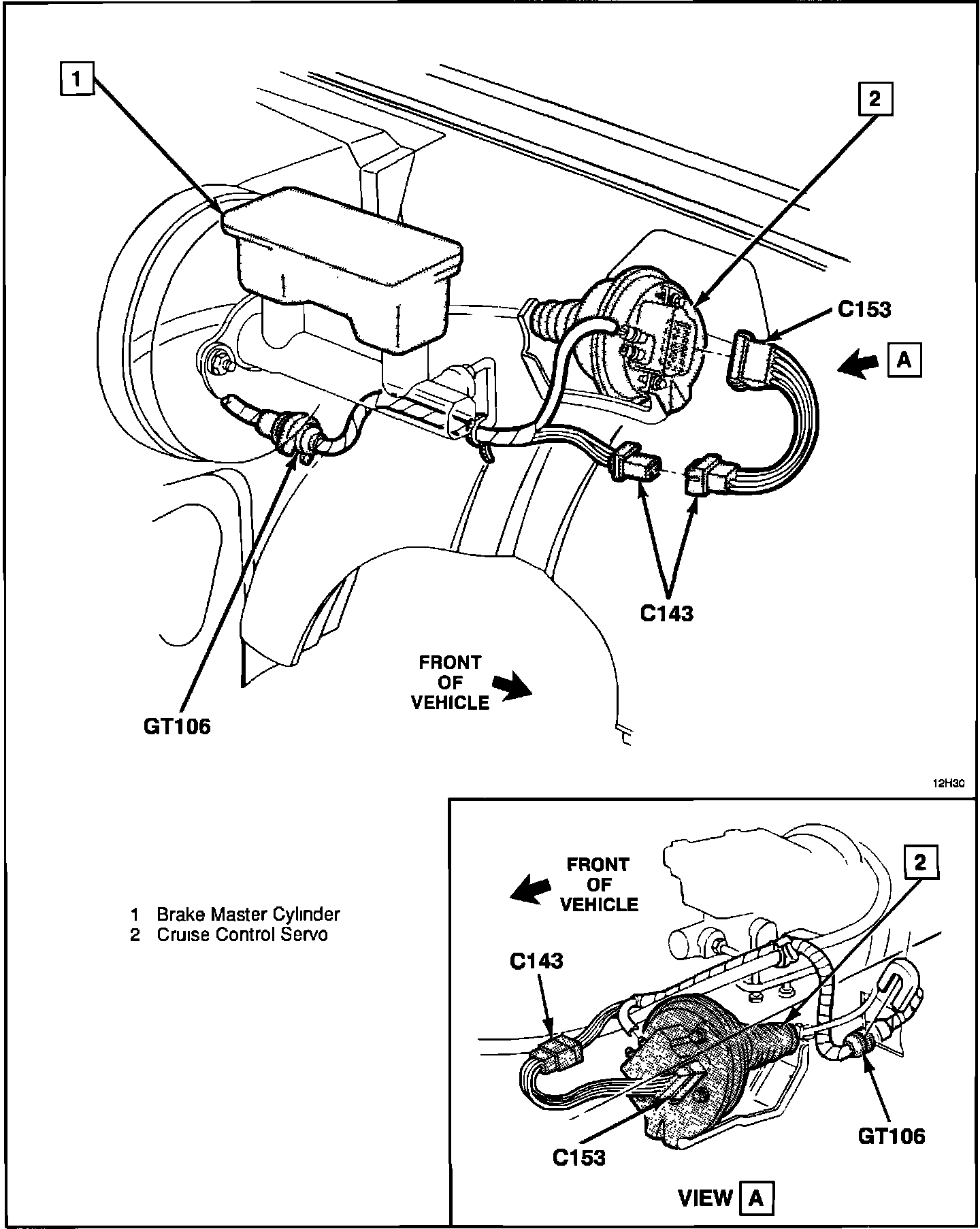 1

2

C153

A

C143

FRONT OF VEHICLE

GT106

12H30

1 Brake Master Cylinder
2 Cruise Control Servo

FRONT OF VEHICLE

2

C143

C153

GT106

VIEW A