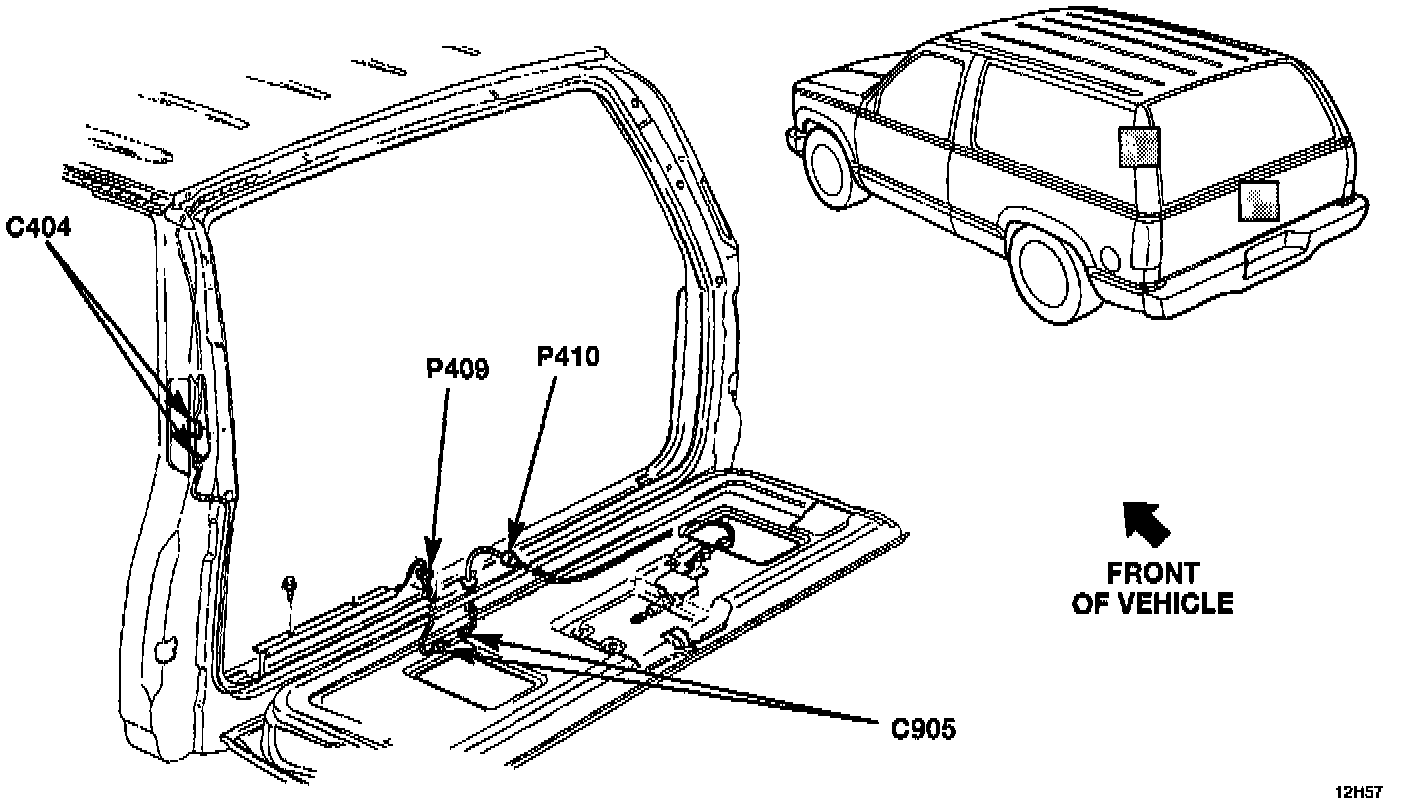 C404

P409

P410

FRONT OF VEHICLE

C905

12H57