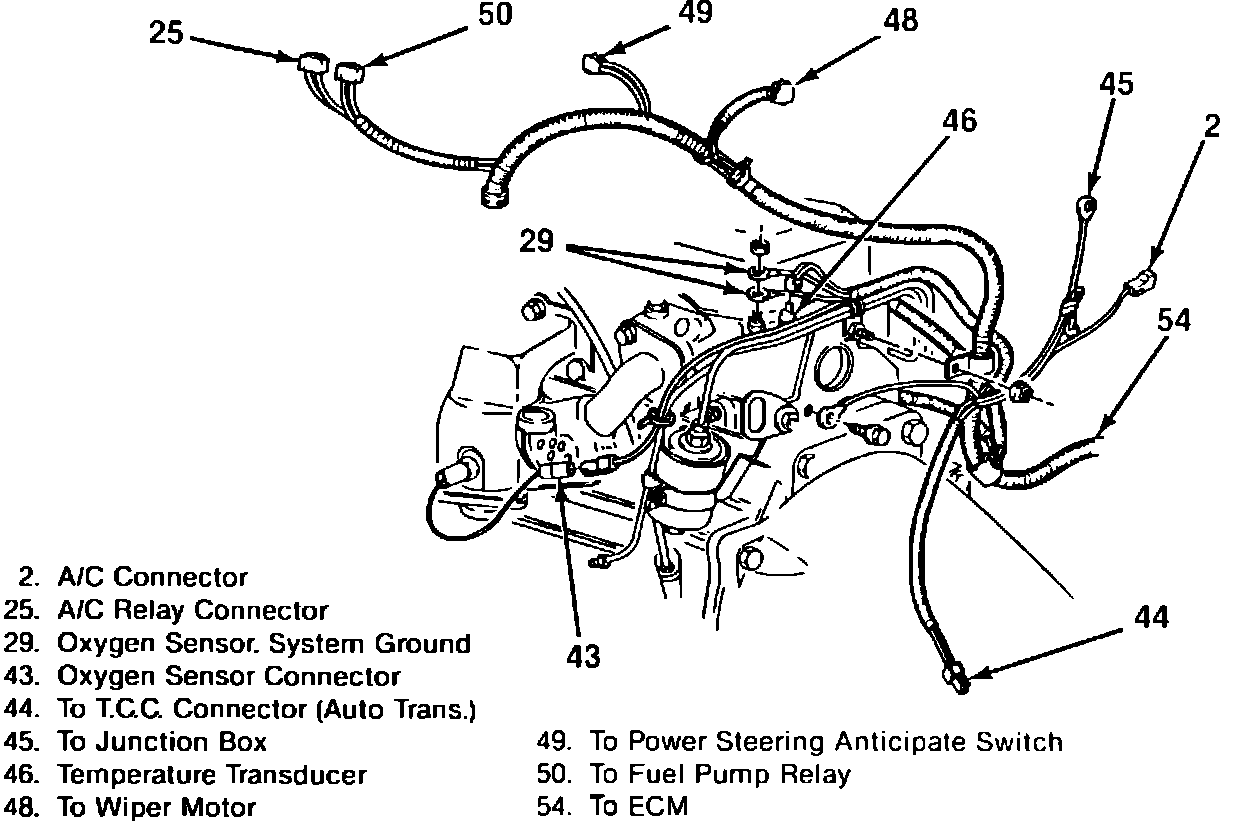 25
50
49
48
45
46
2
29
54
43
44

2. A/C Connector
25. A/C Relay Connector
29. Oxygen Sensor. System Ground
43. Oxygen Sensor Connector
44. To T.C.C. Connector (Auto Trans.)
45. To Junction Box
46. Temperature Transducer
48. To Wiper Motor

49. To Power Steering Anticipate Switch
50. To Fuel Pump Relay
54. To ECM